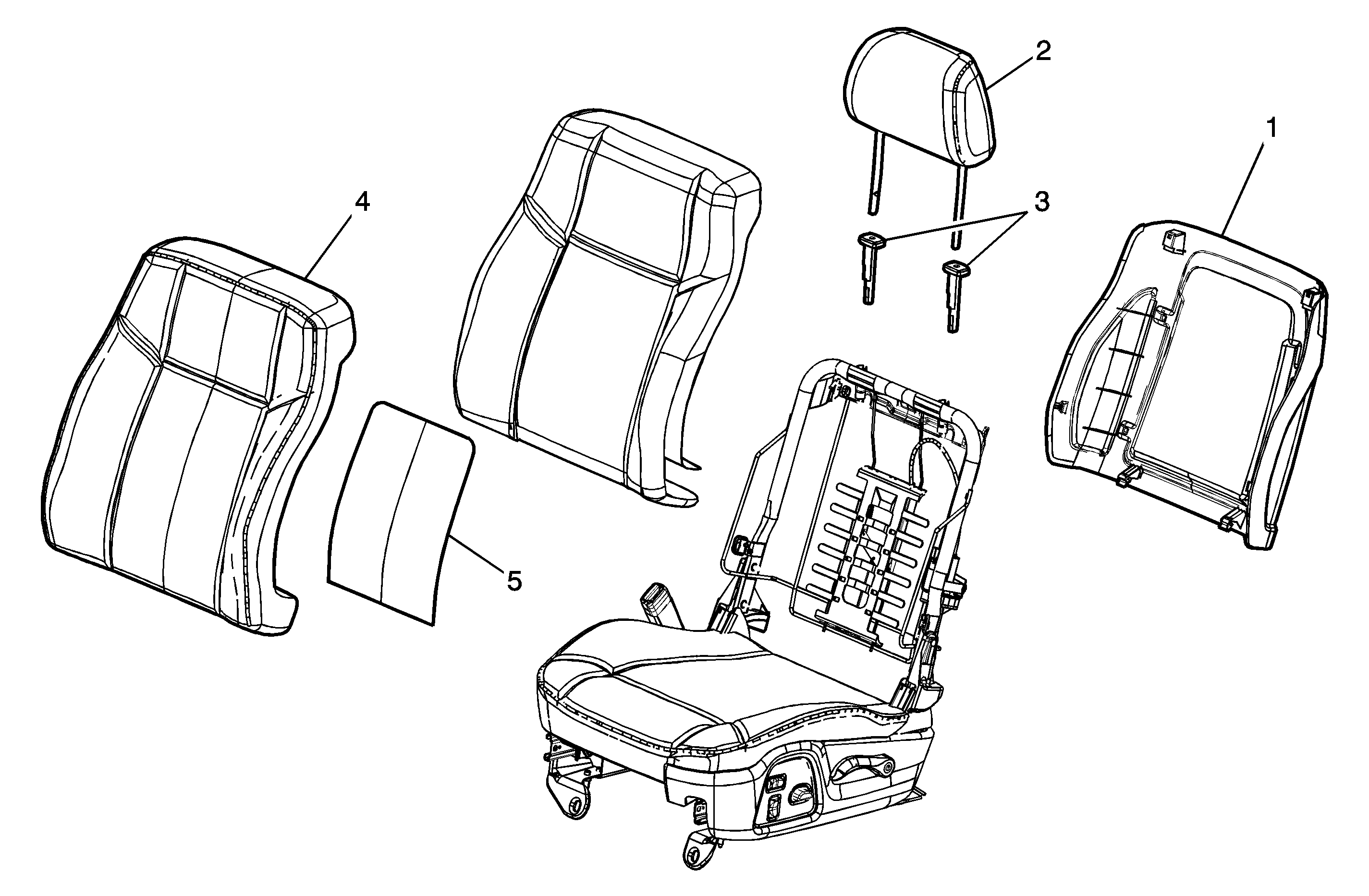 2
1
4
3
5