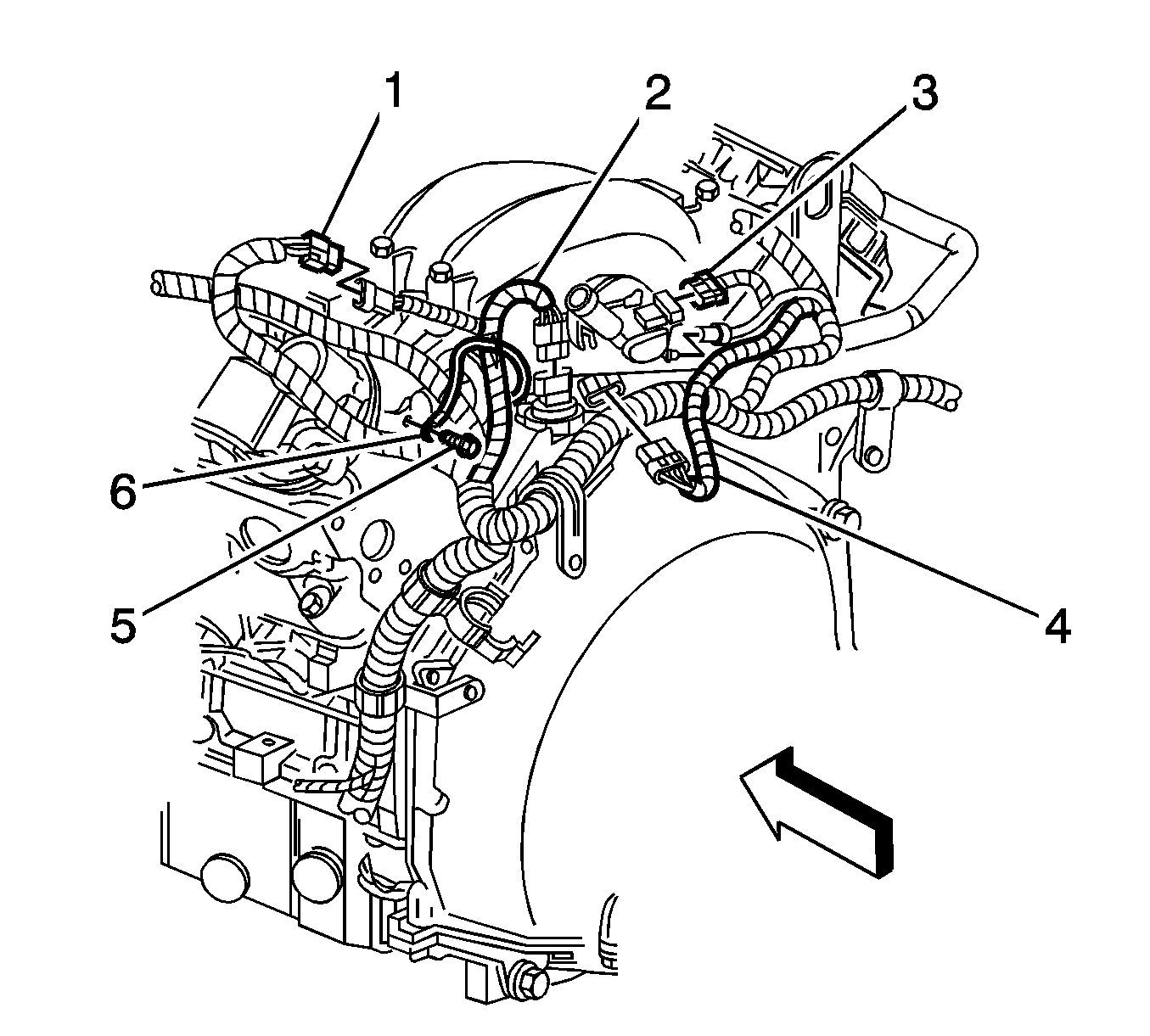 1
2
3
6
5
4