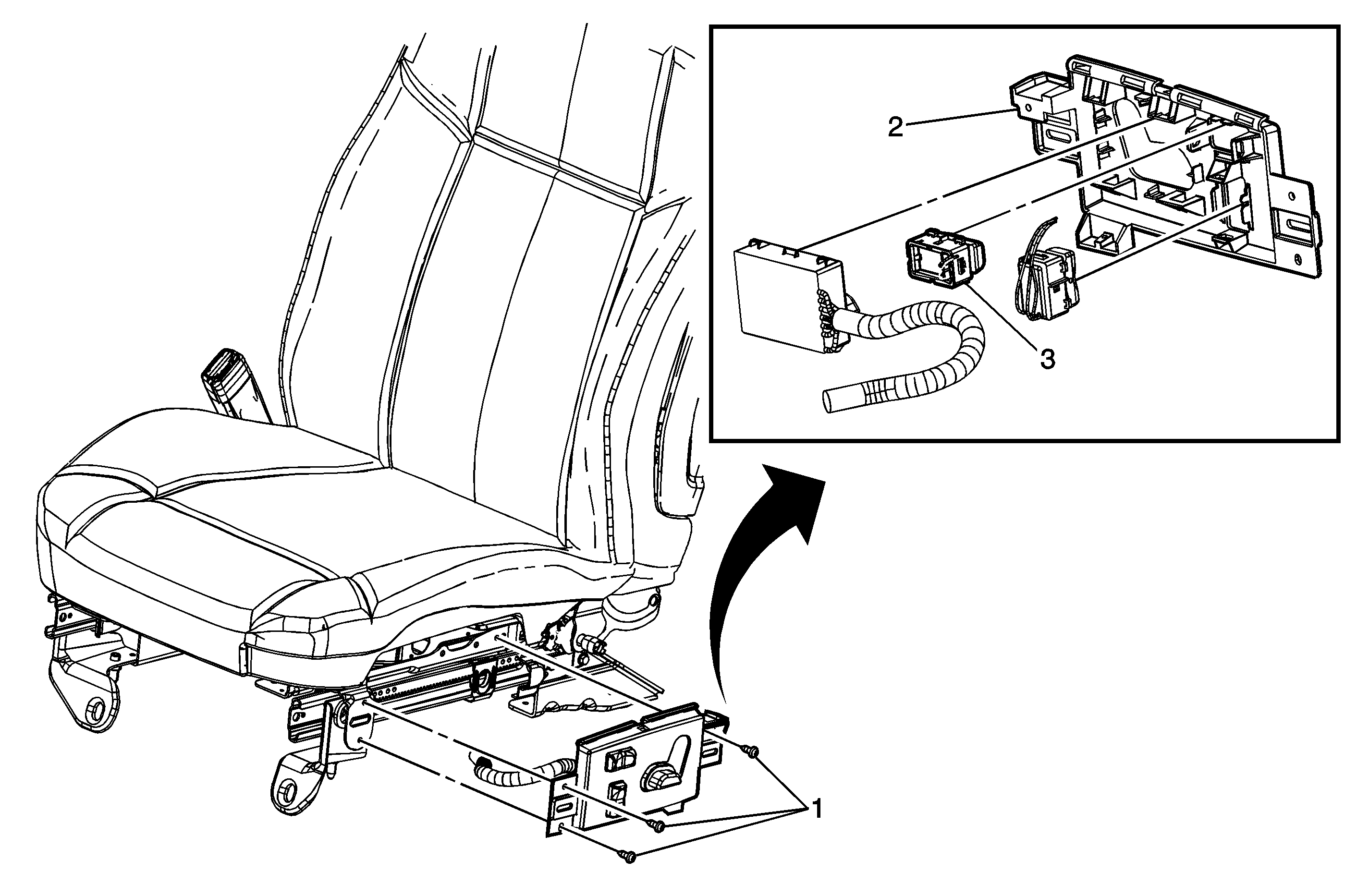 2

3

1