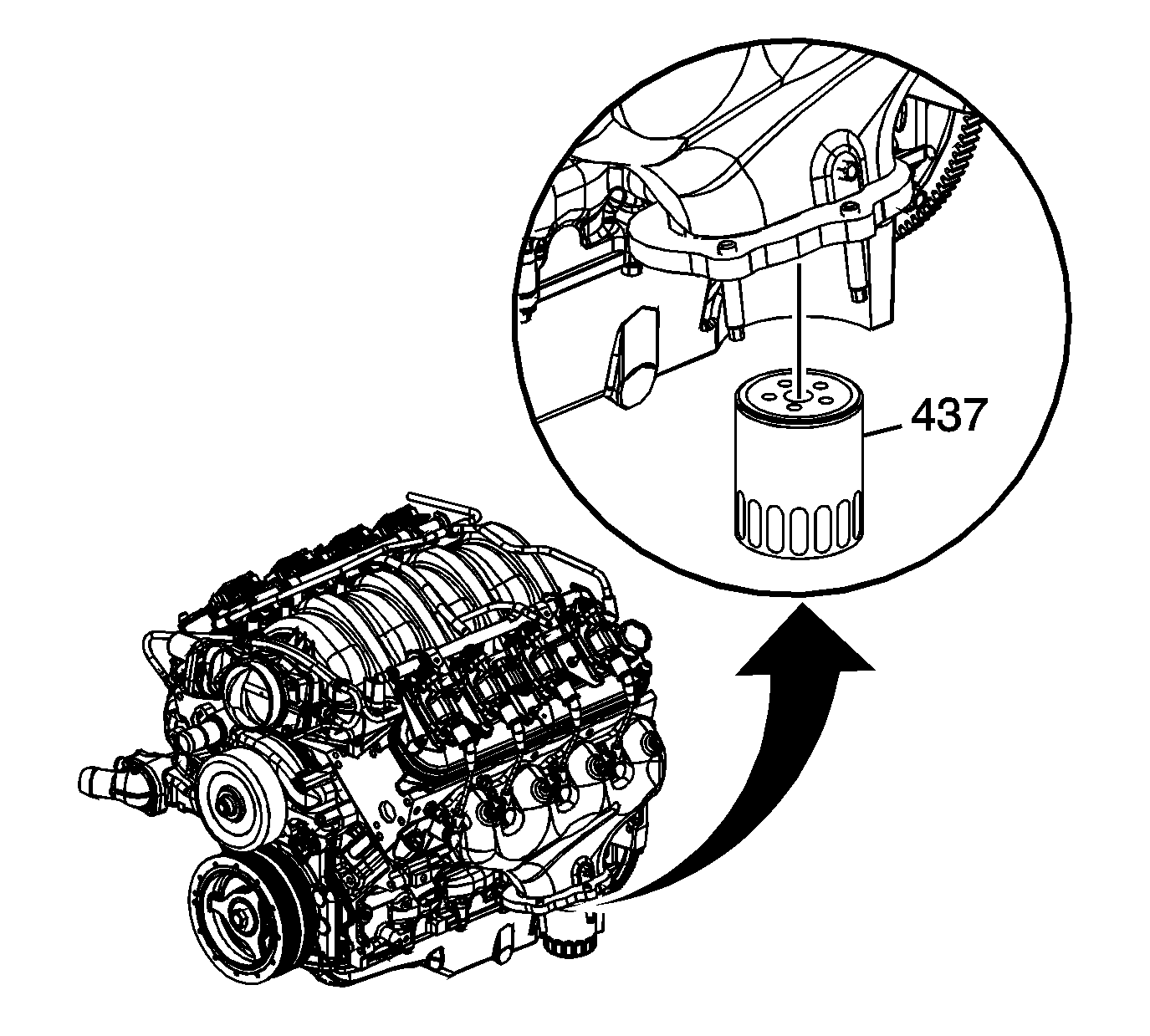 437