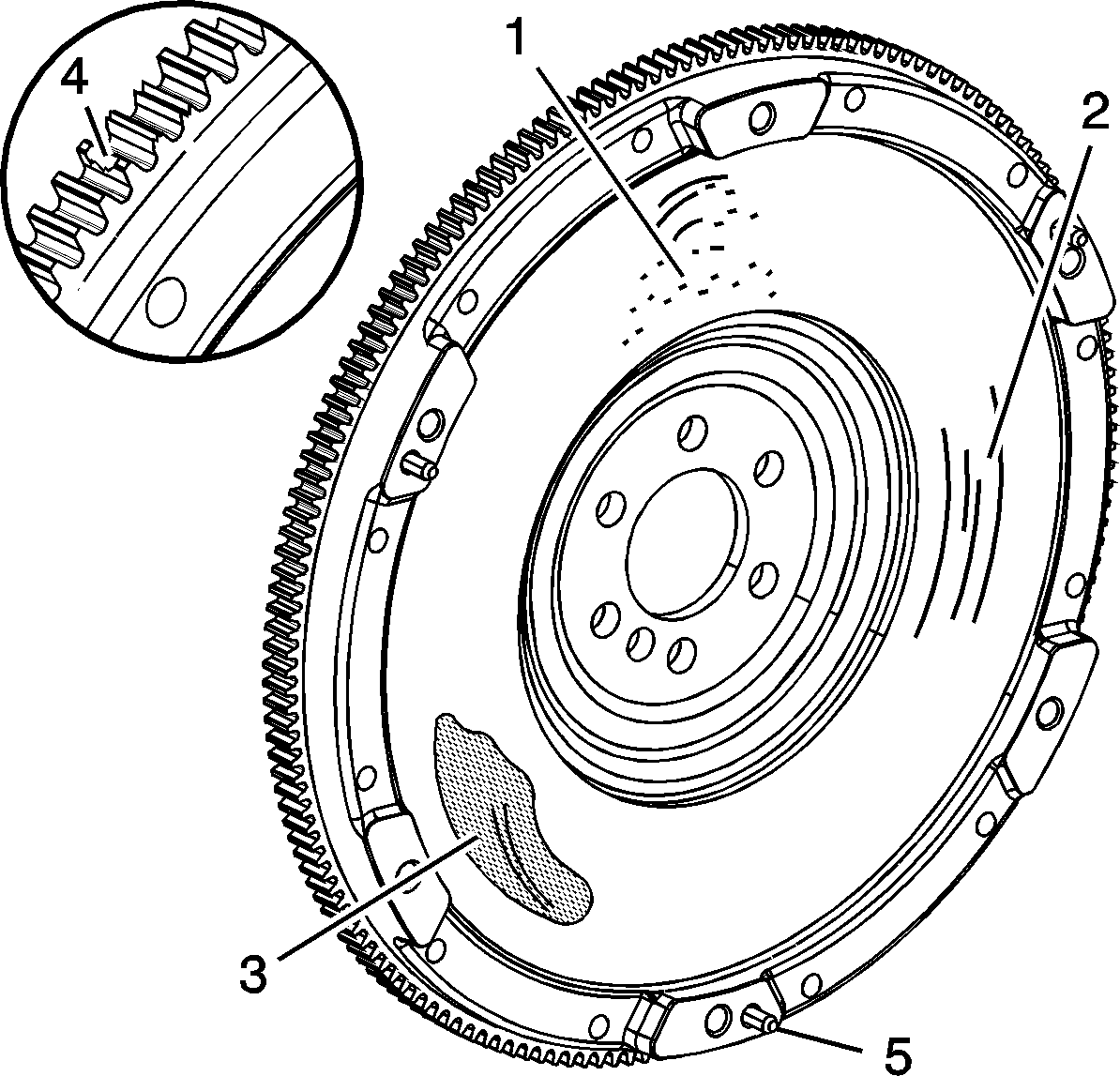 4
1
2
3
5