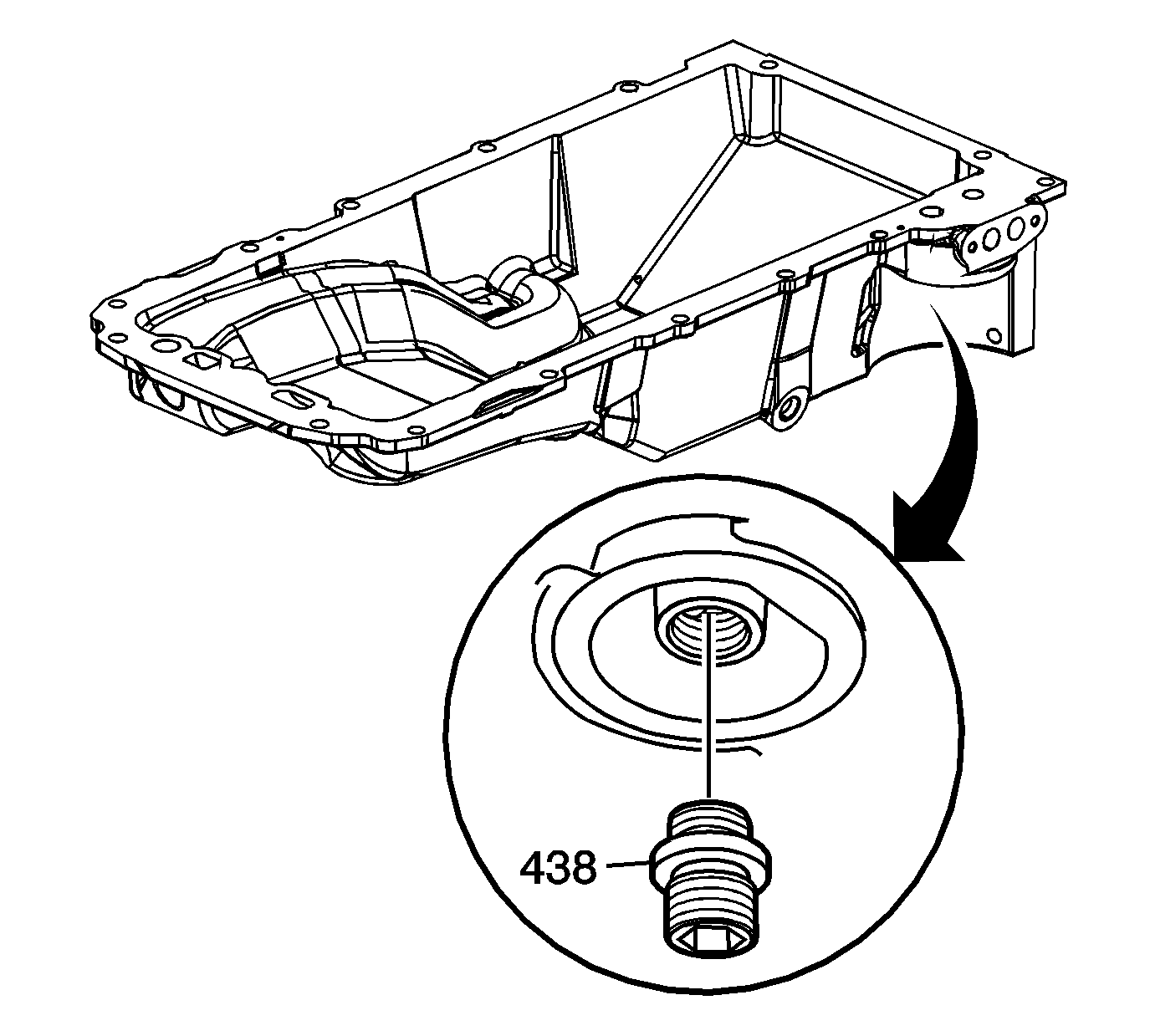 438