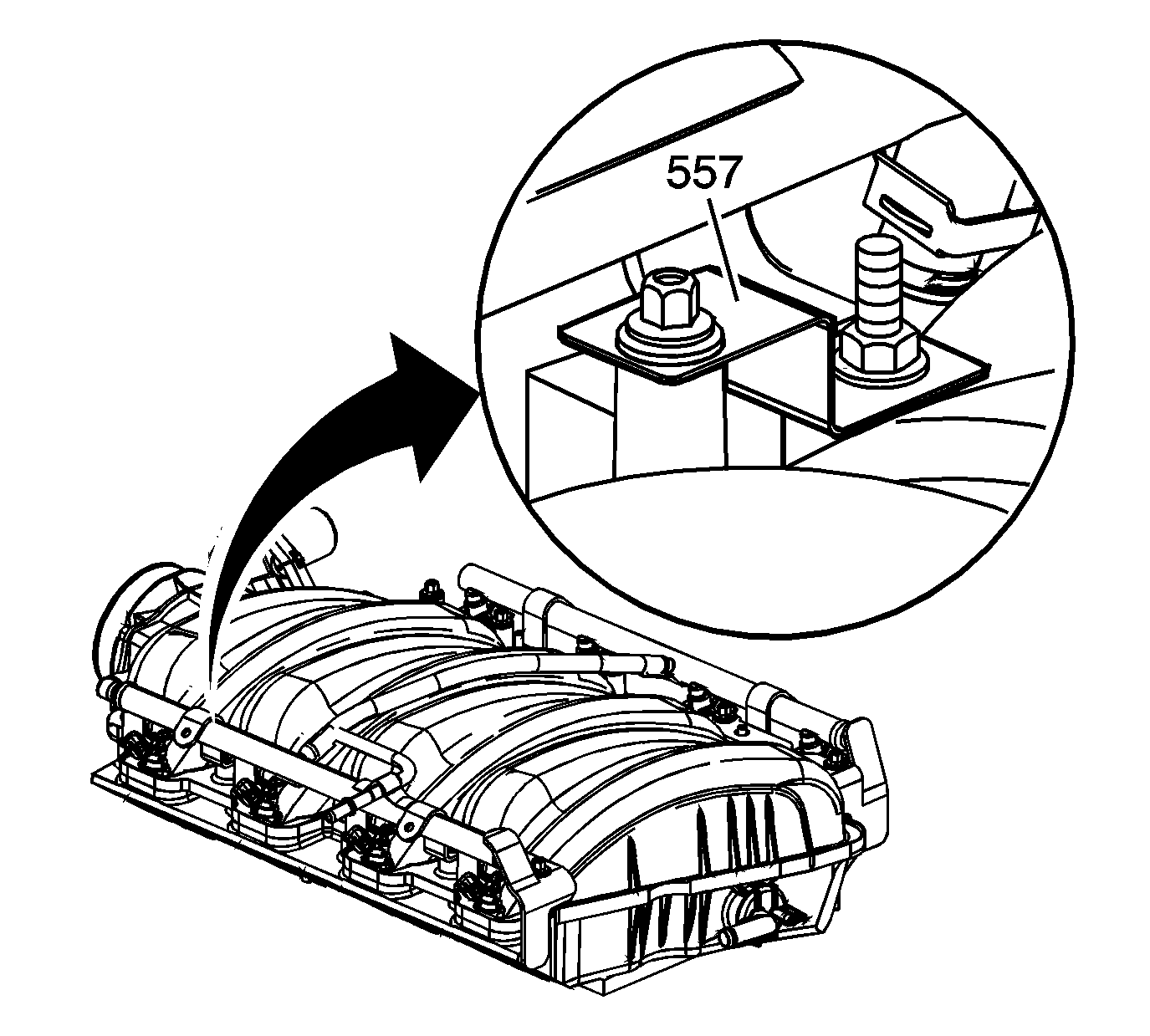 557