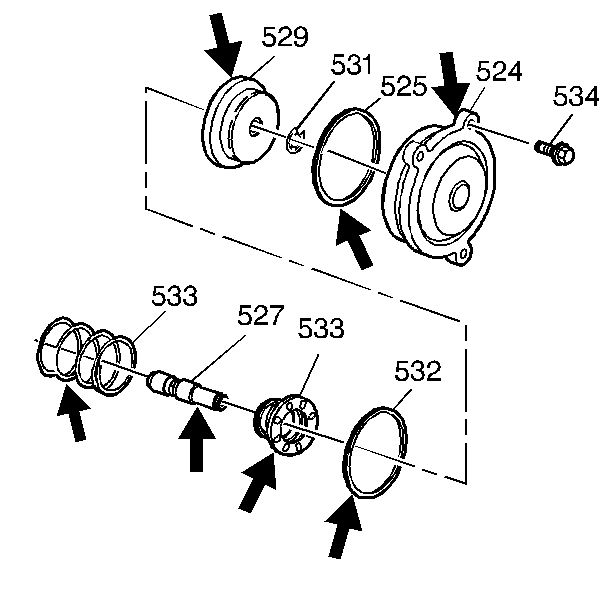 529
531
525
524
534
533
527
533
532