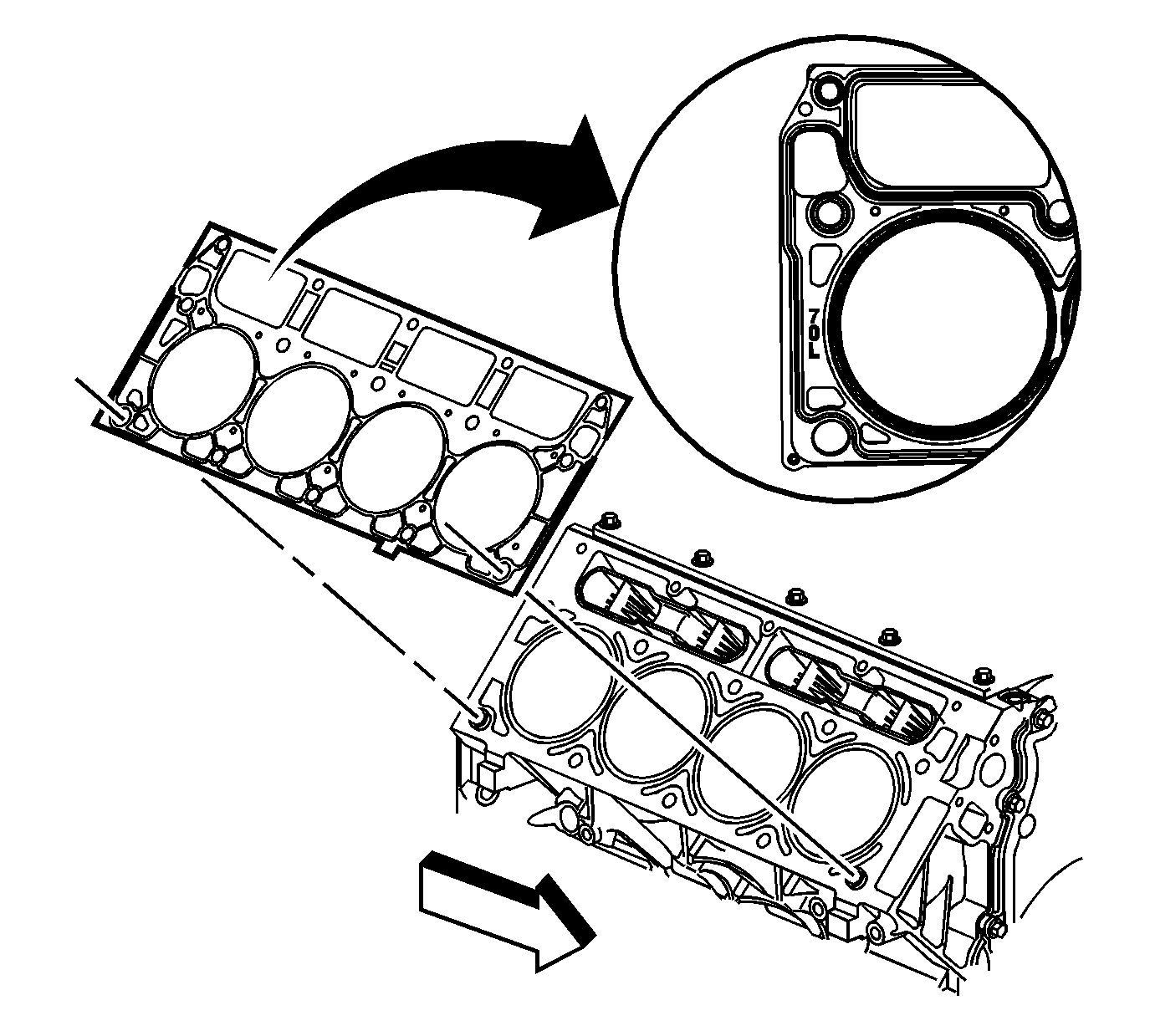 70L