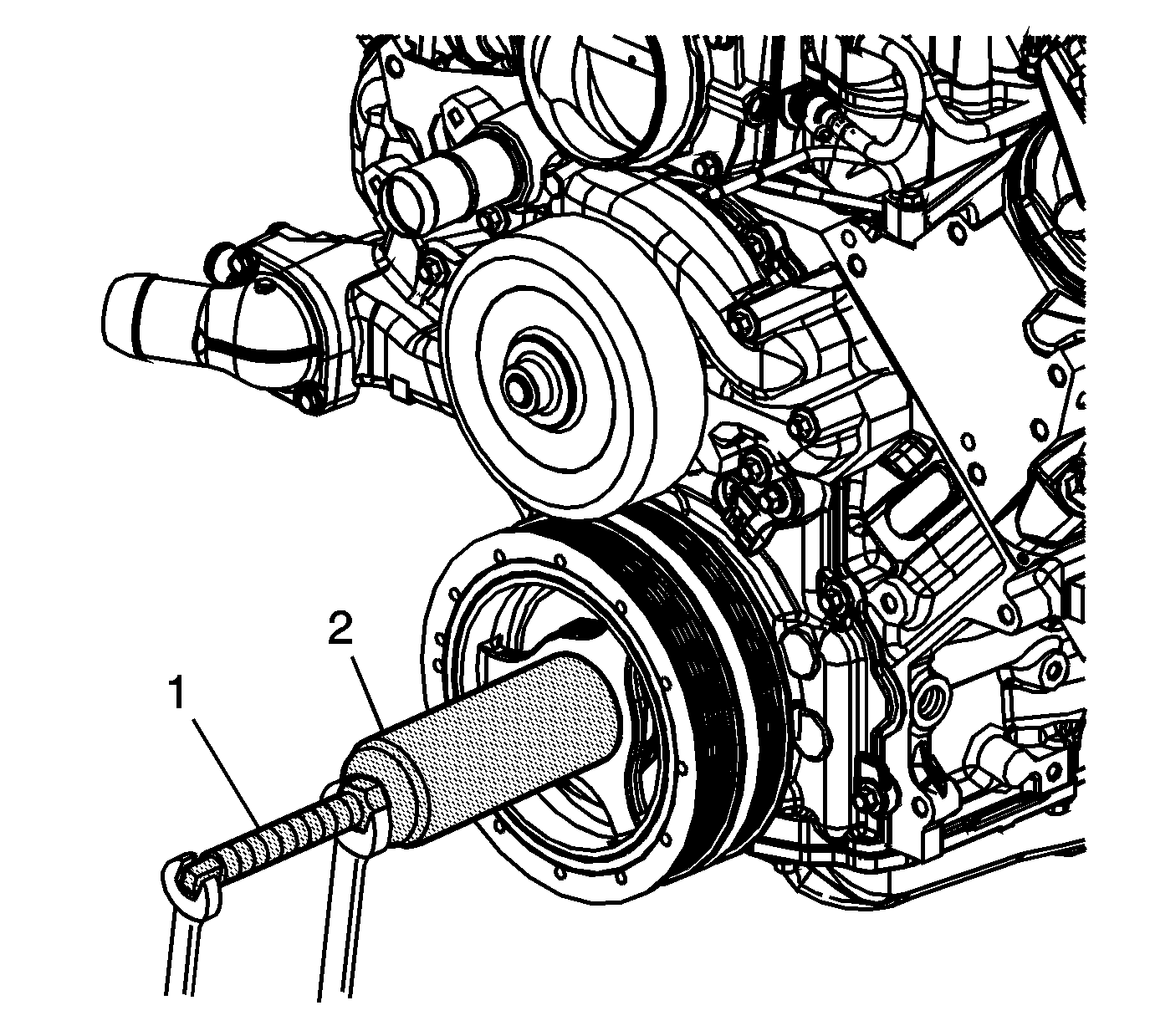 2
1