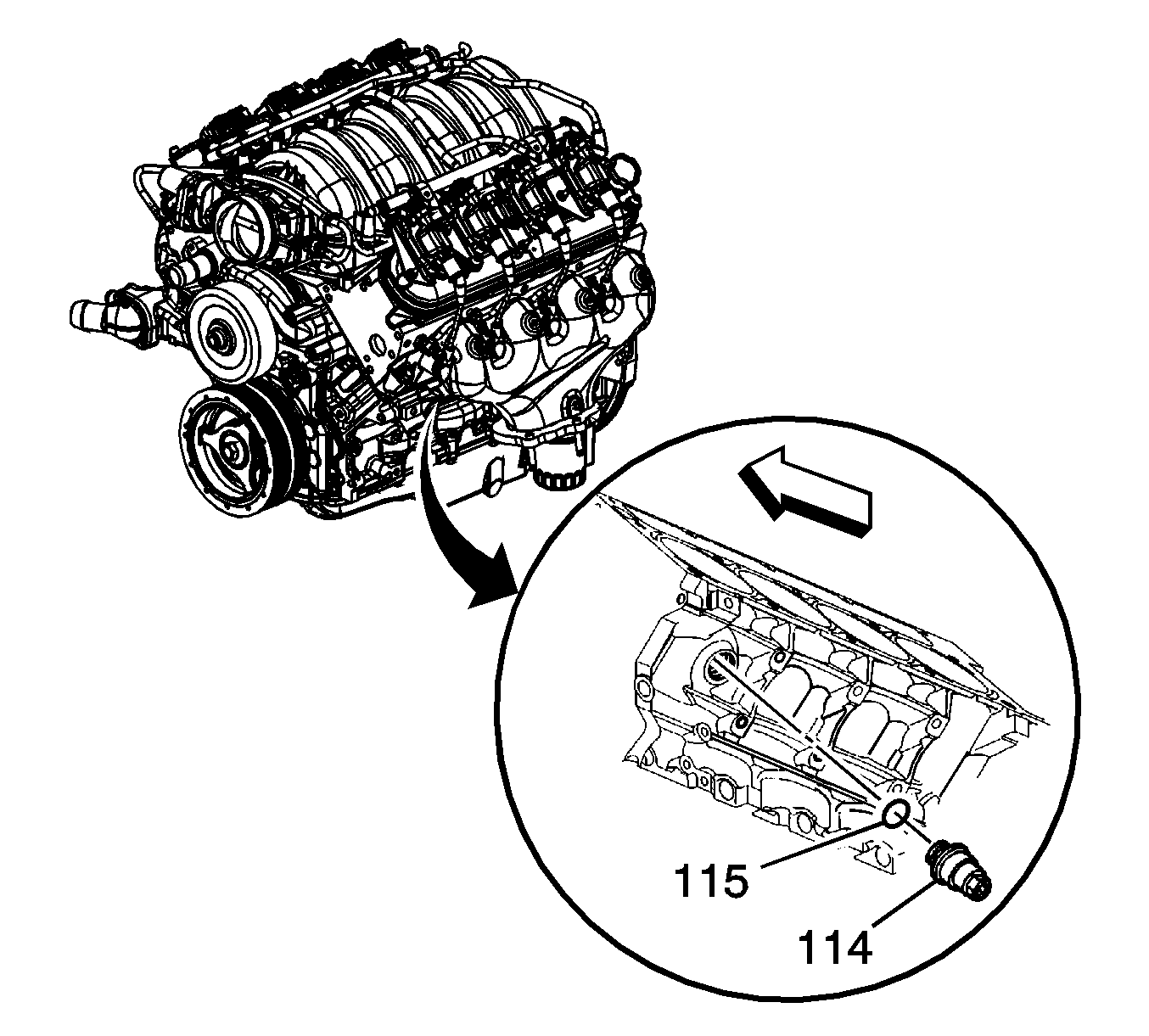 115
114