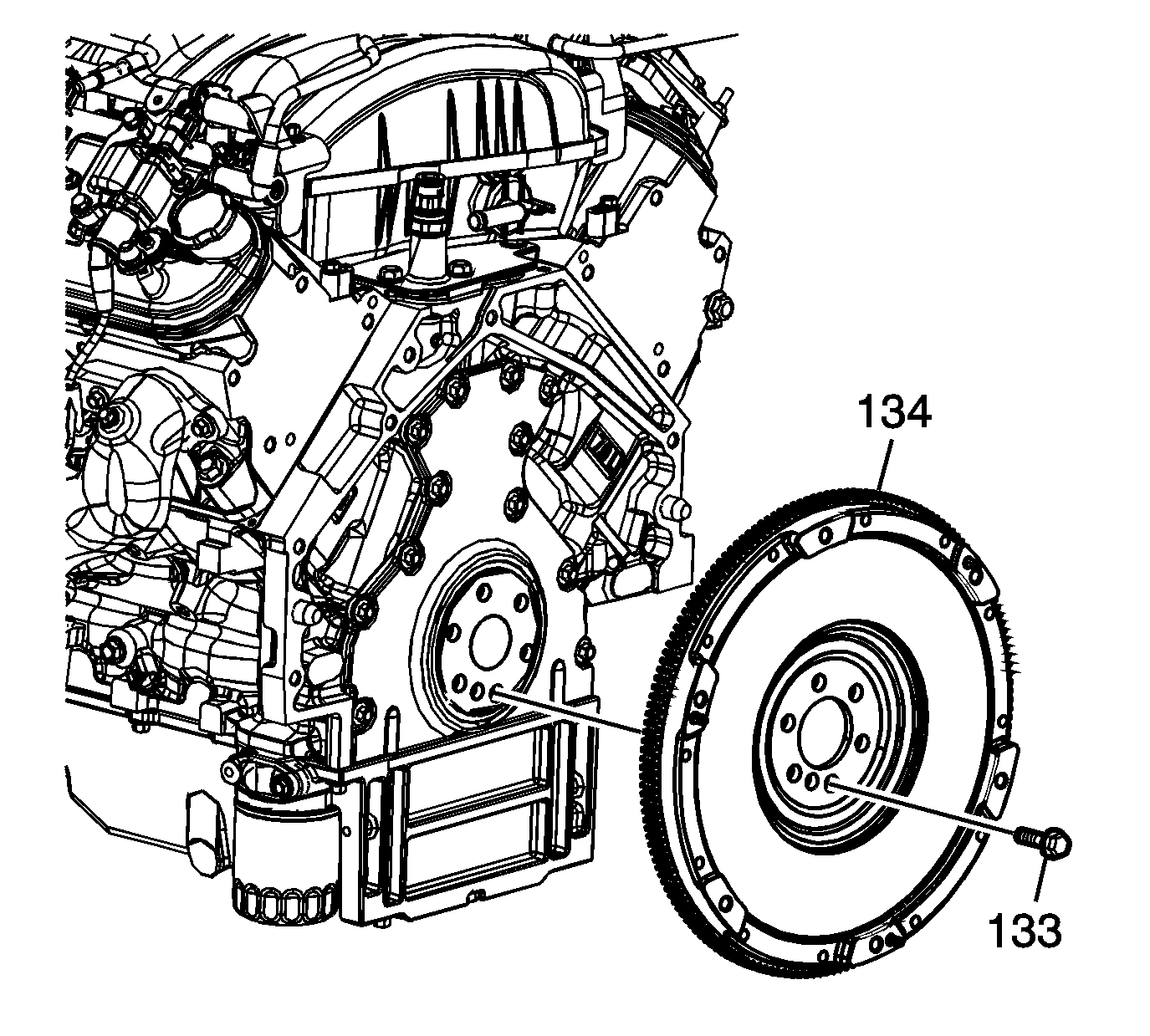 134

133