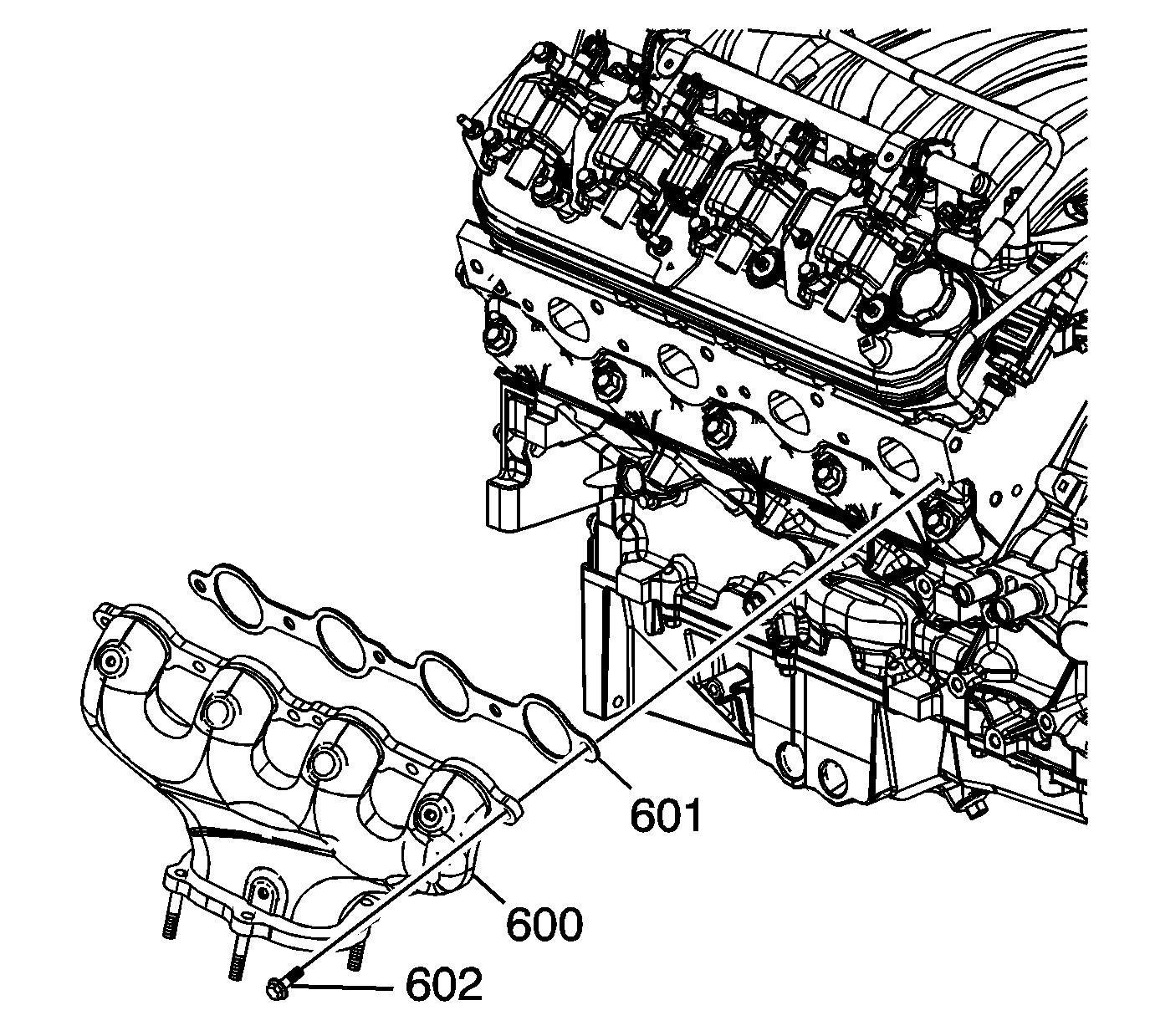 601

600

602