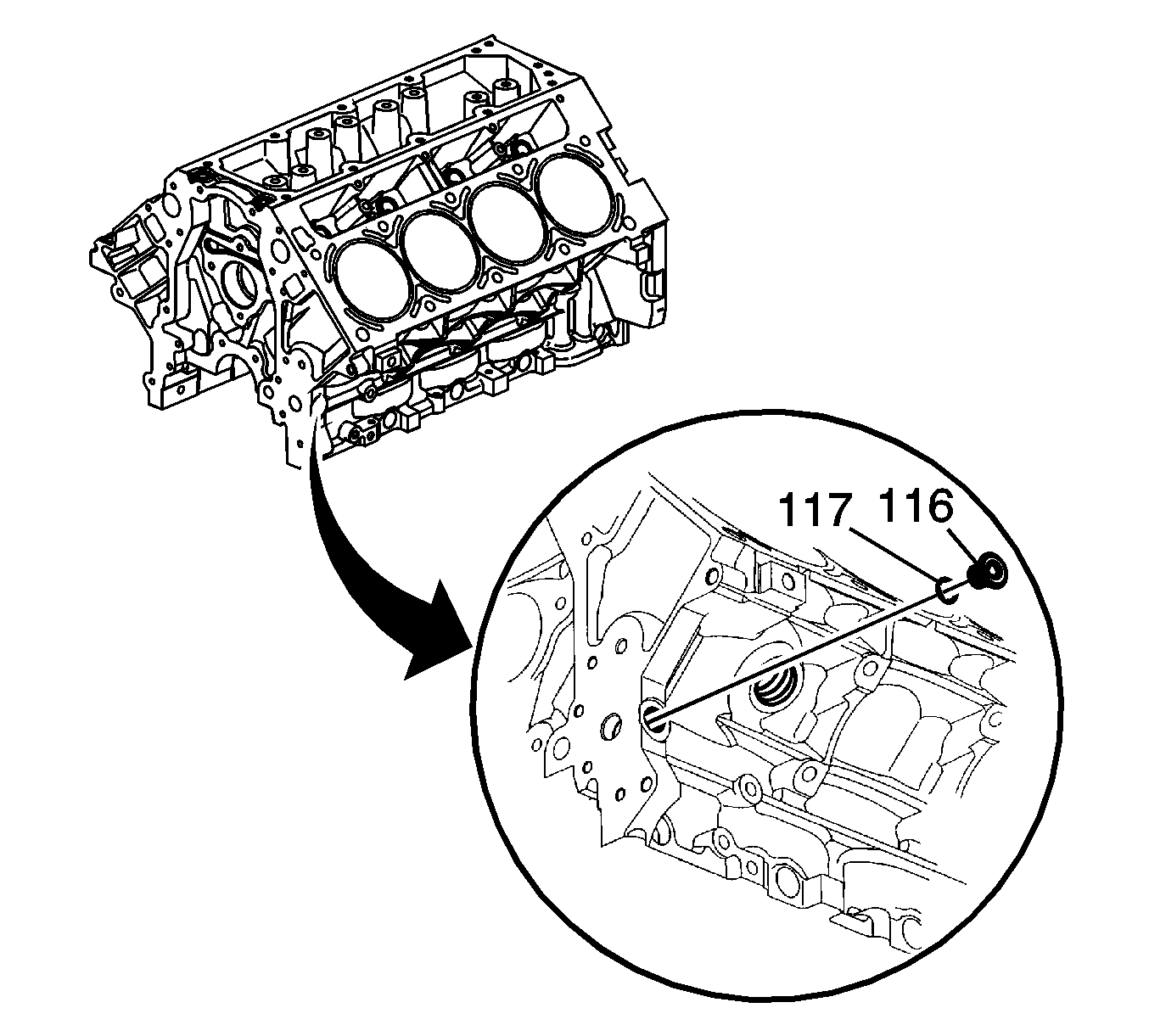 117 116