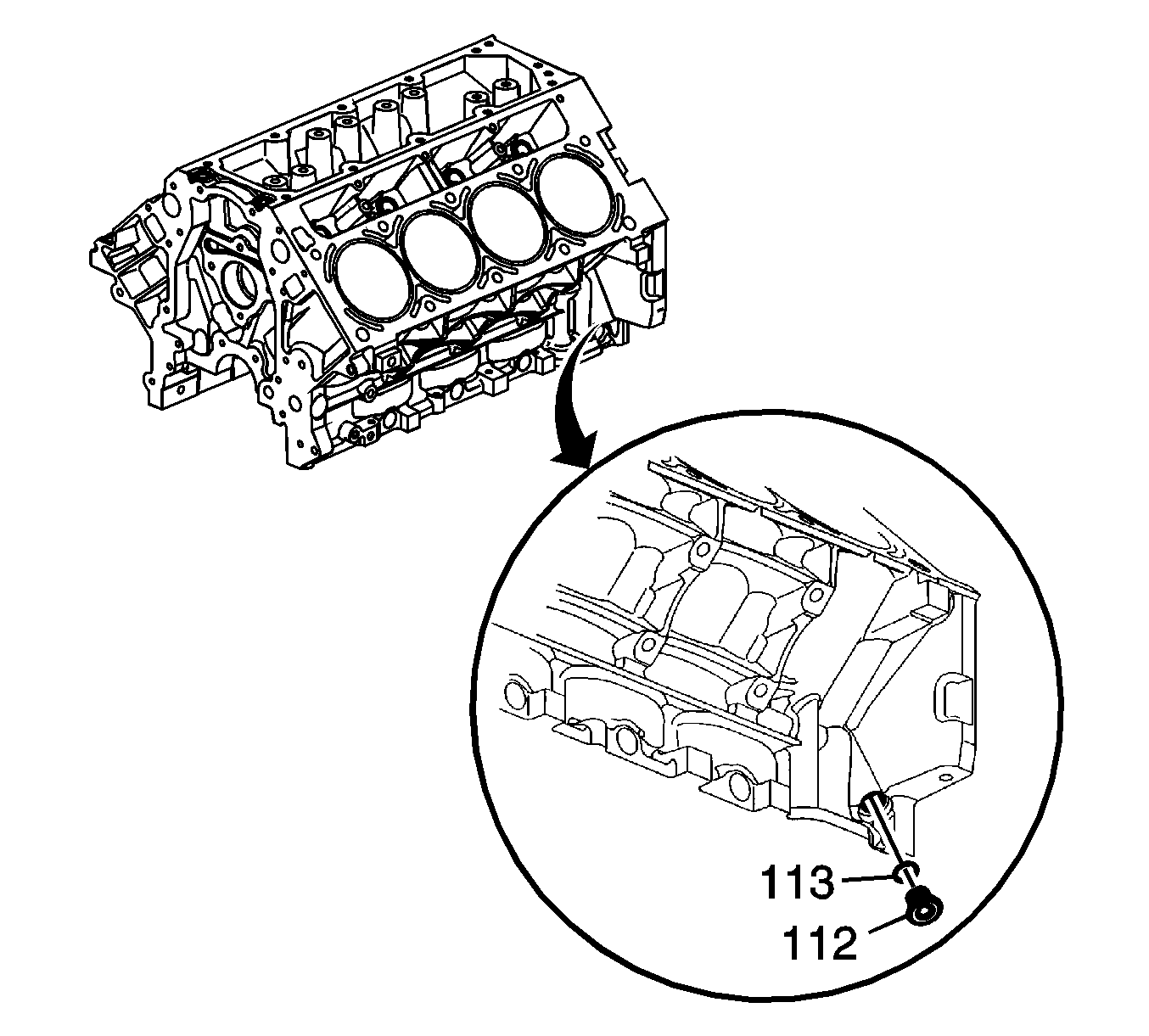 113
112