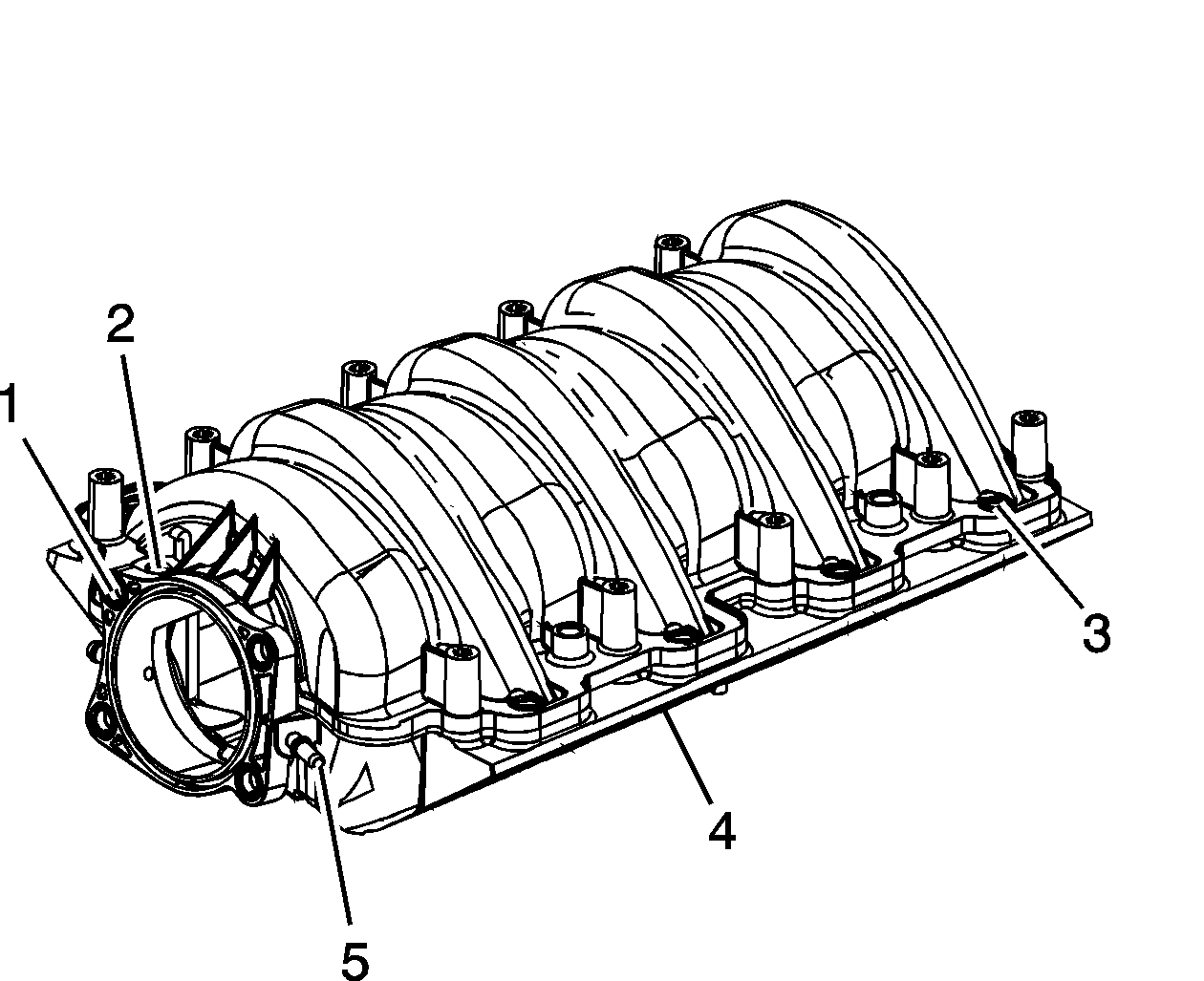 2
1
3
4
5