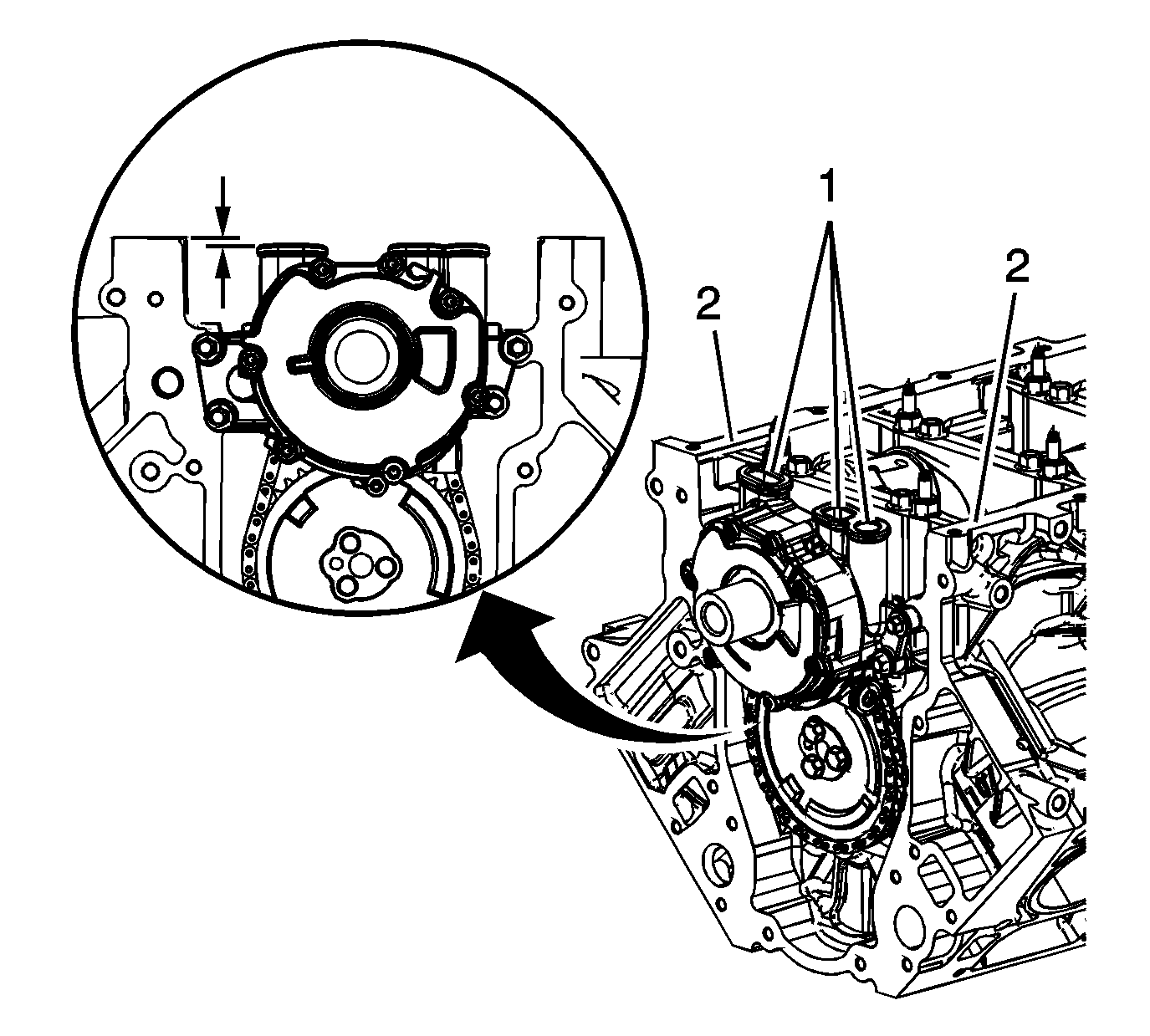 1
2
2