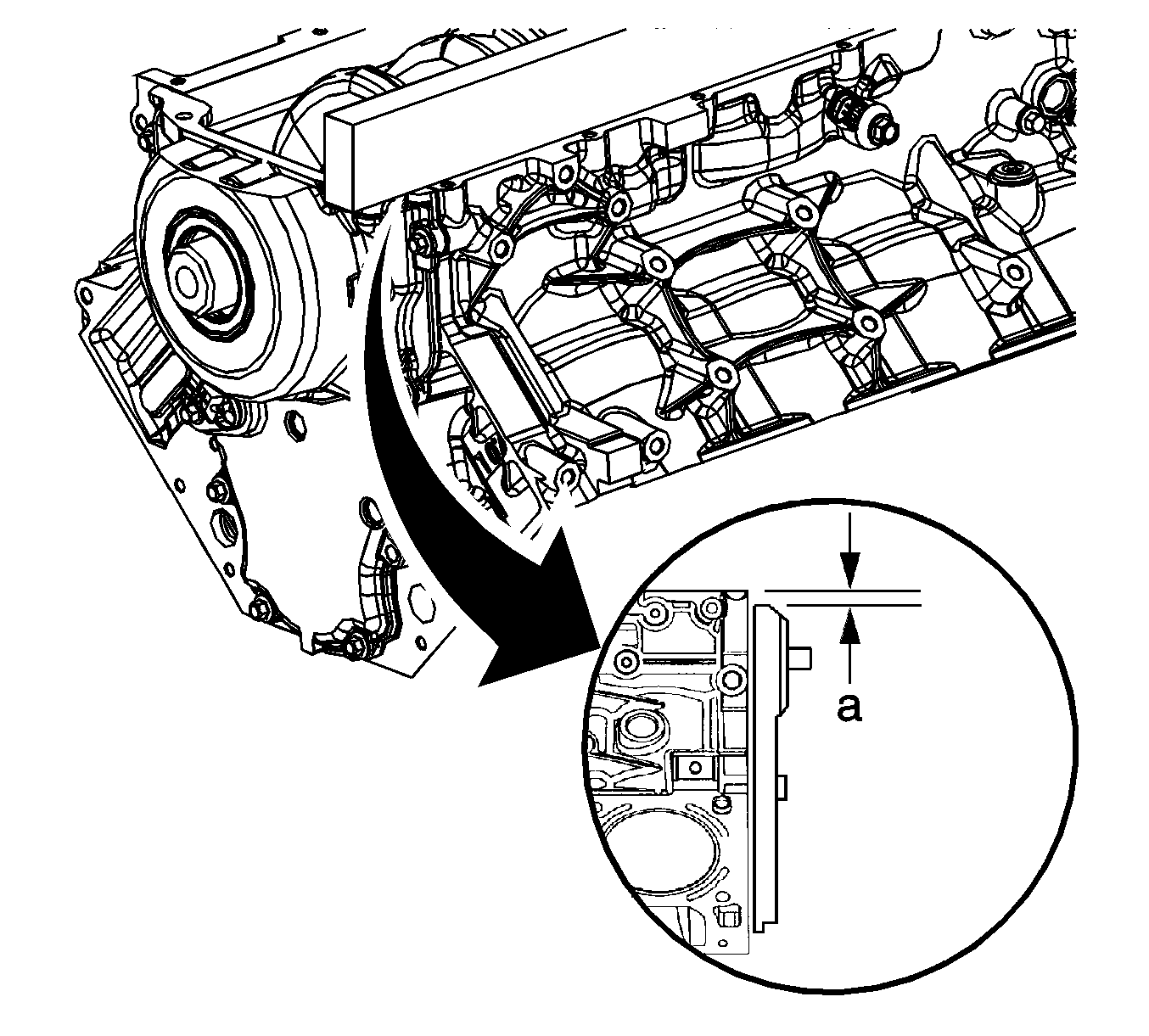 a