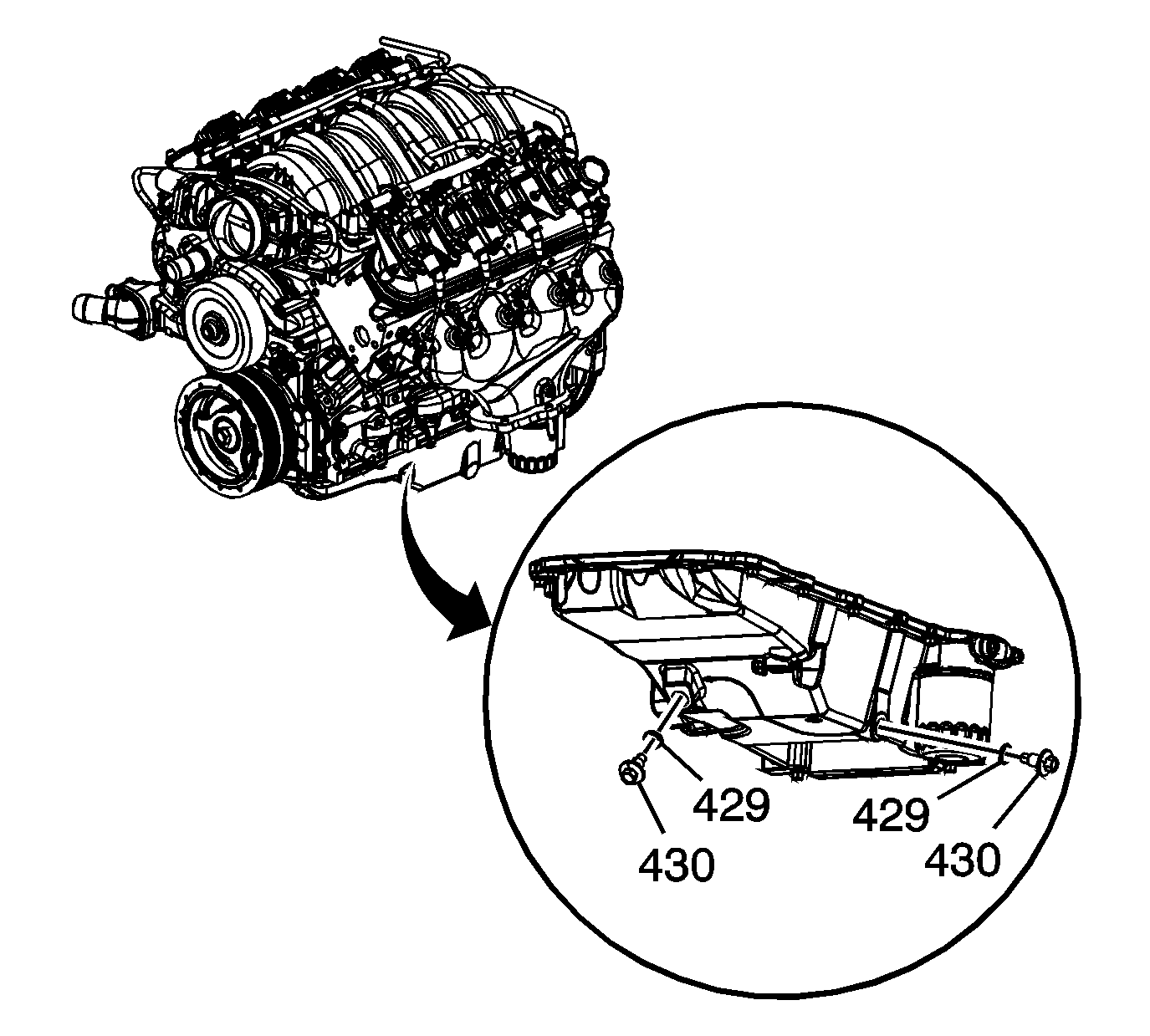 429
429
430
430