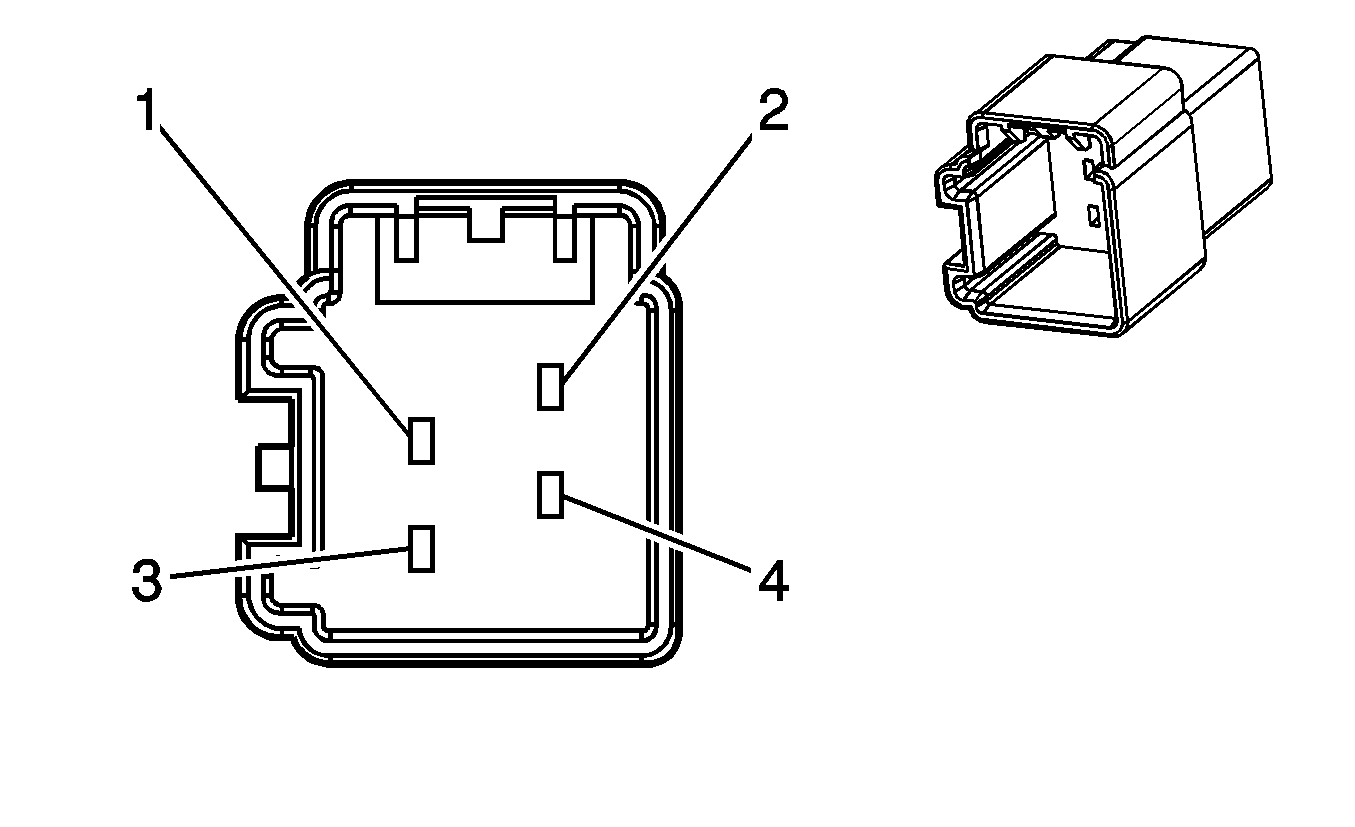 1
2
3
4