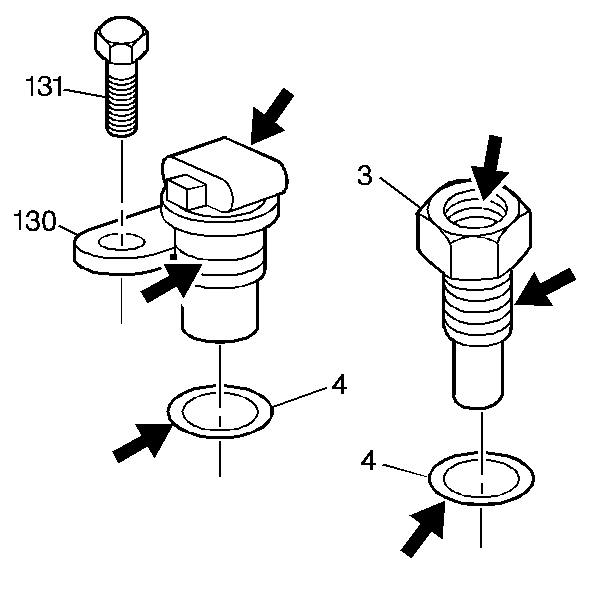 131
130
3
4
4