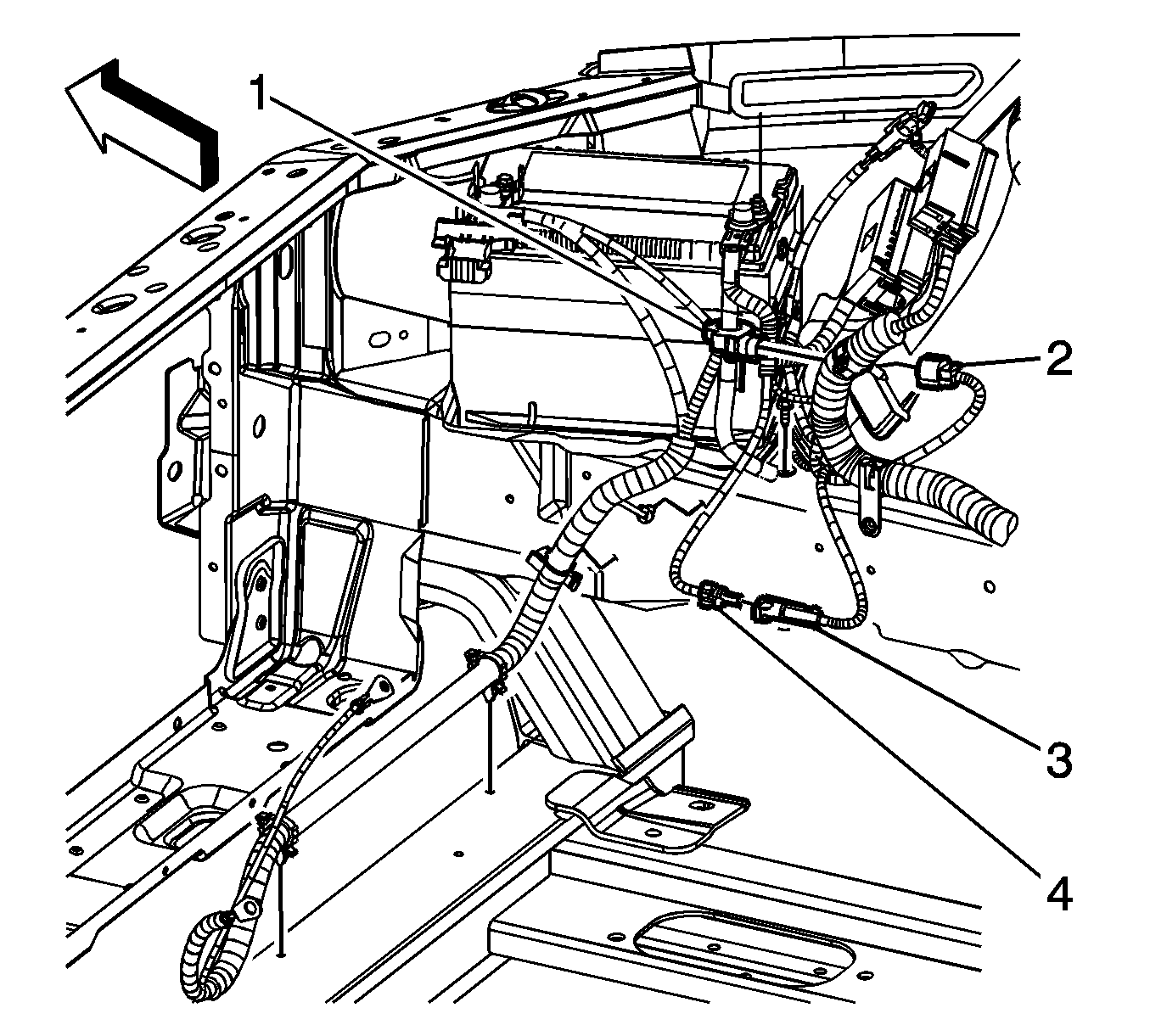 1
2
3
4