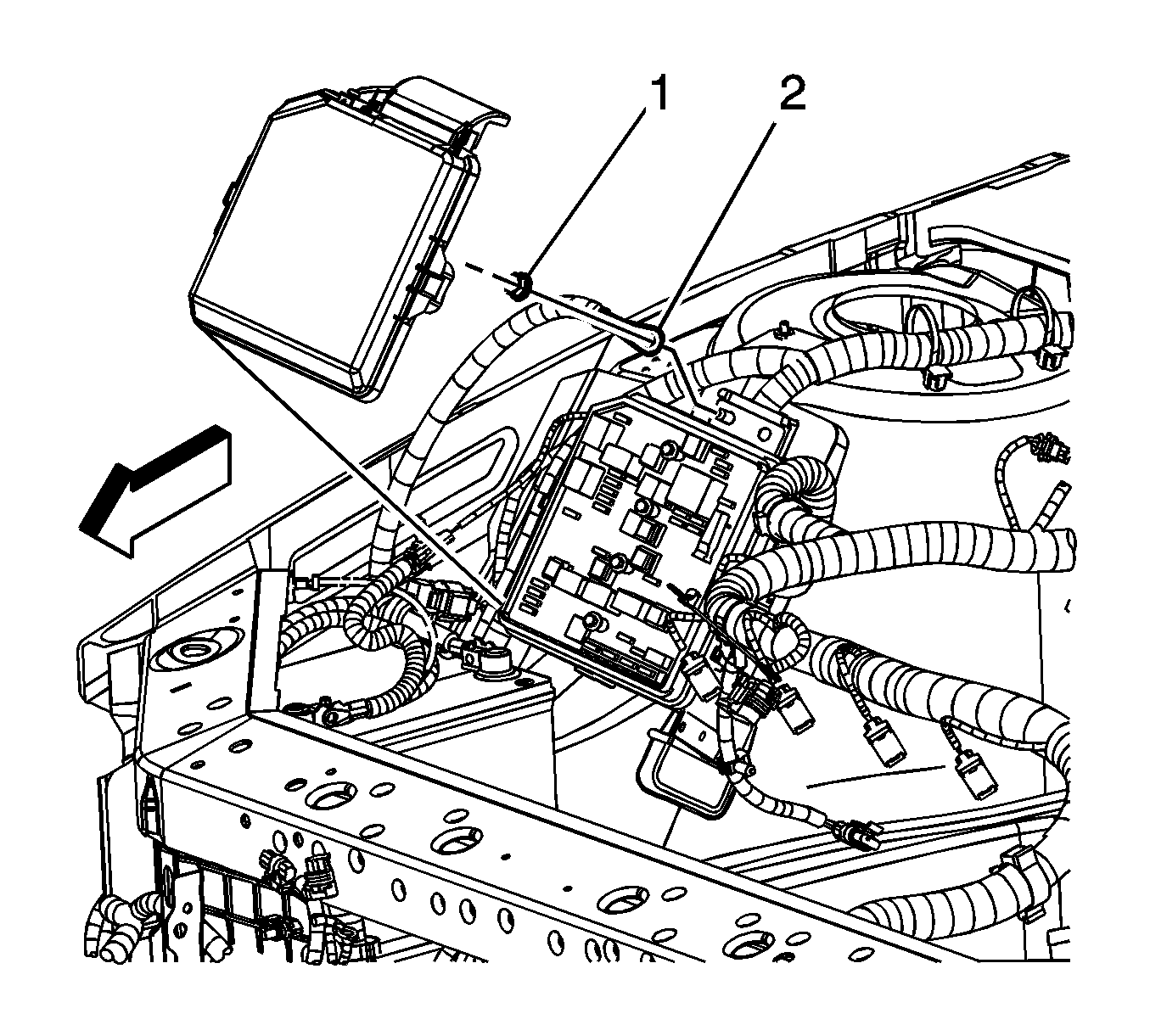 1
2