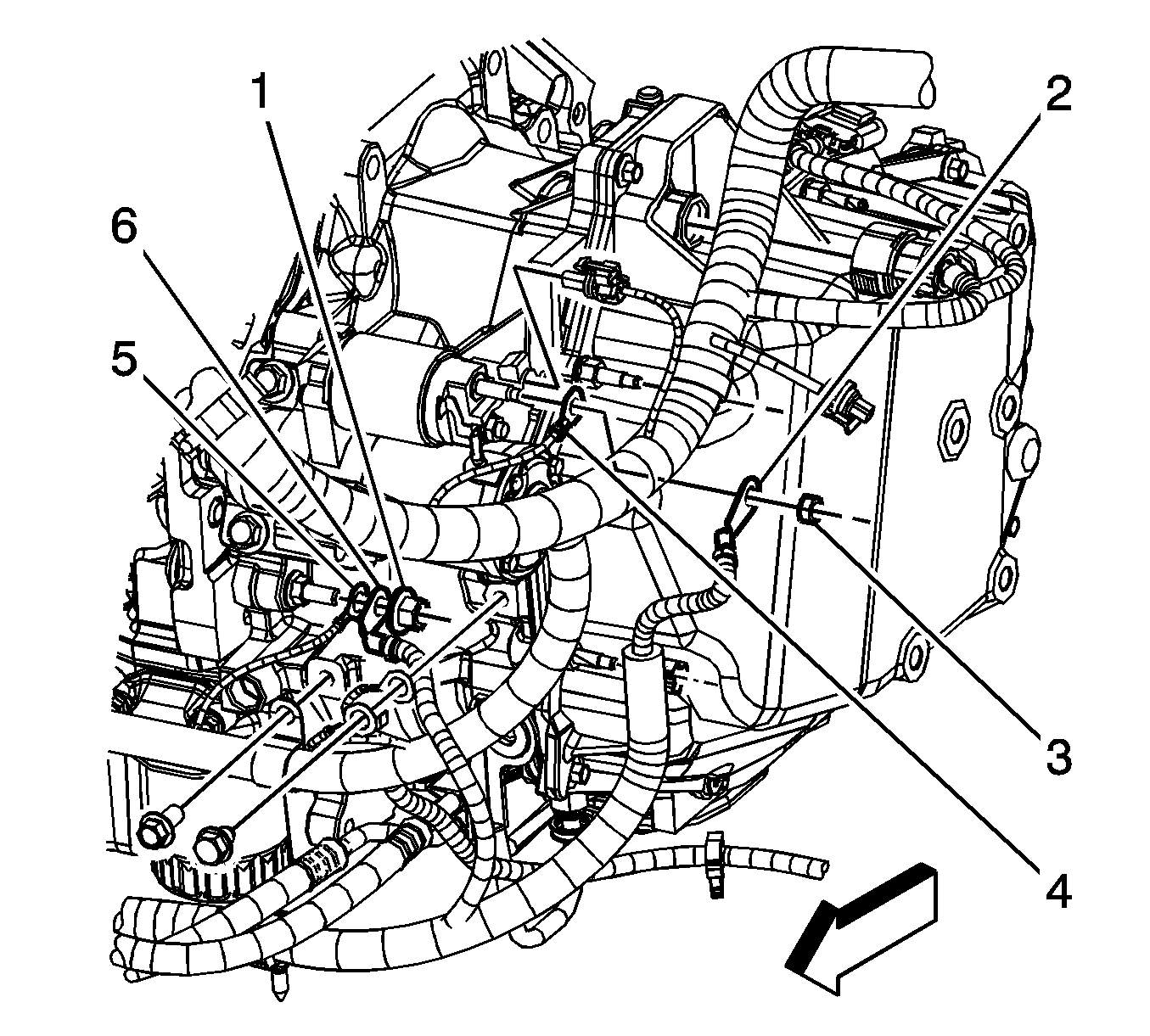 1
2
6
5
3
4