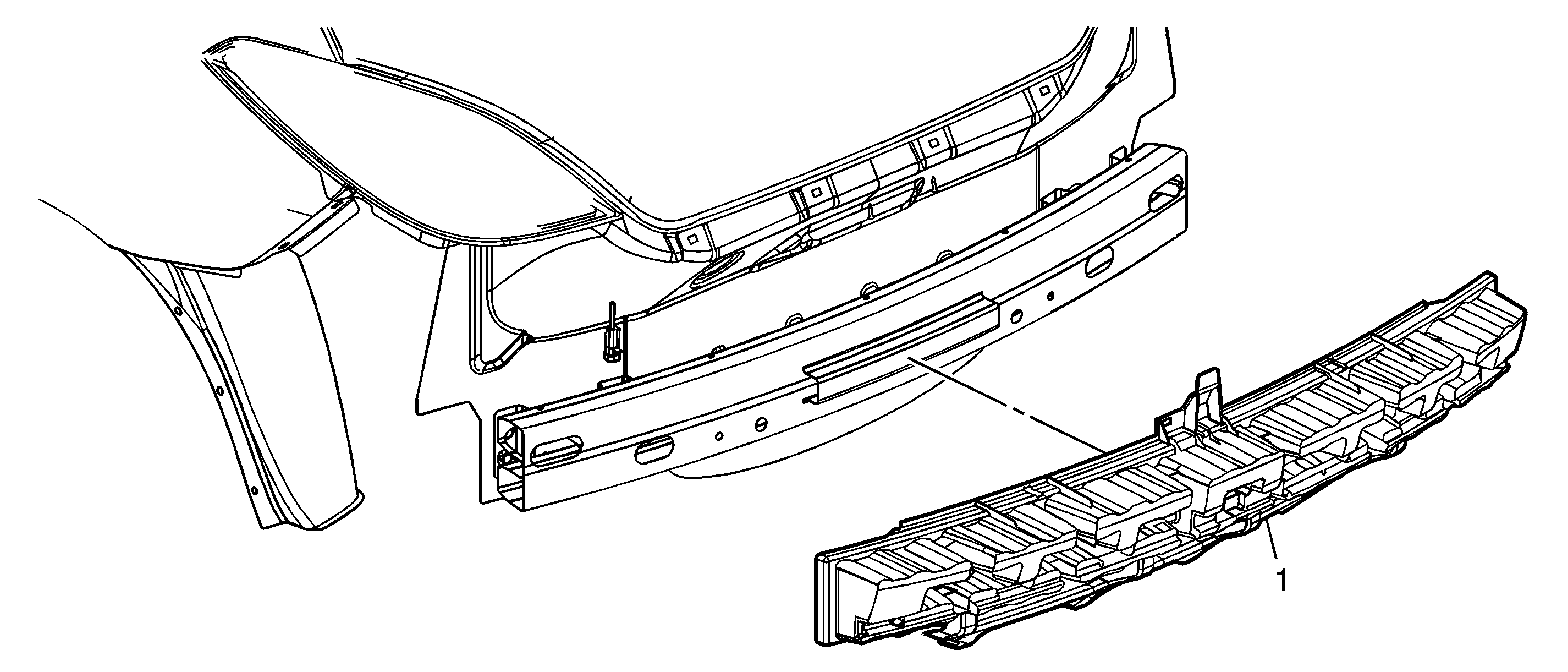 1