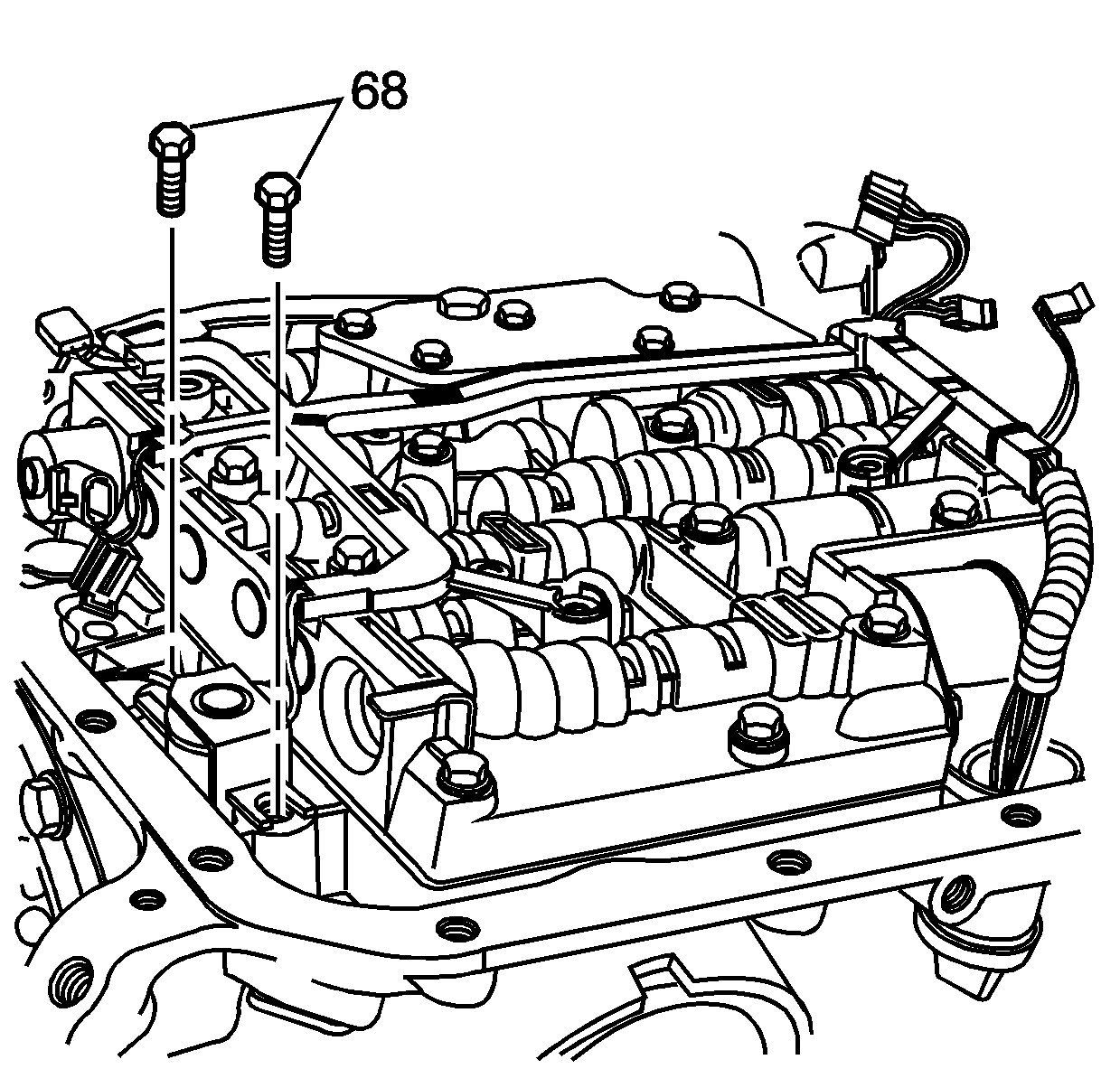 68