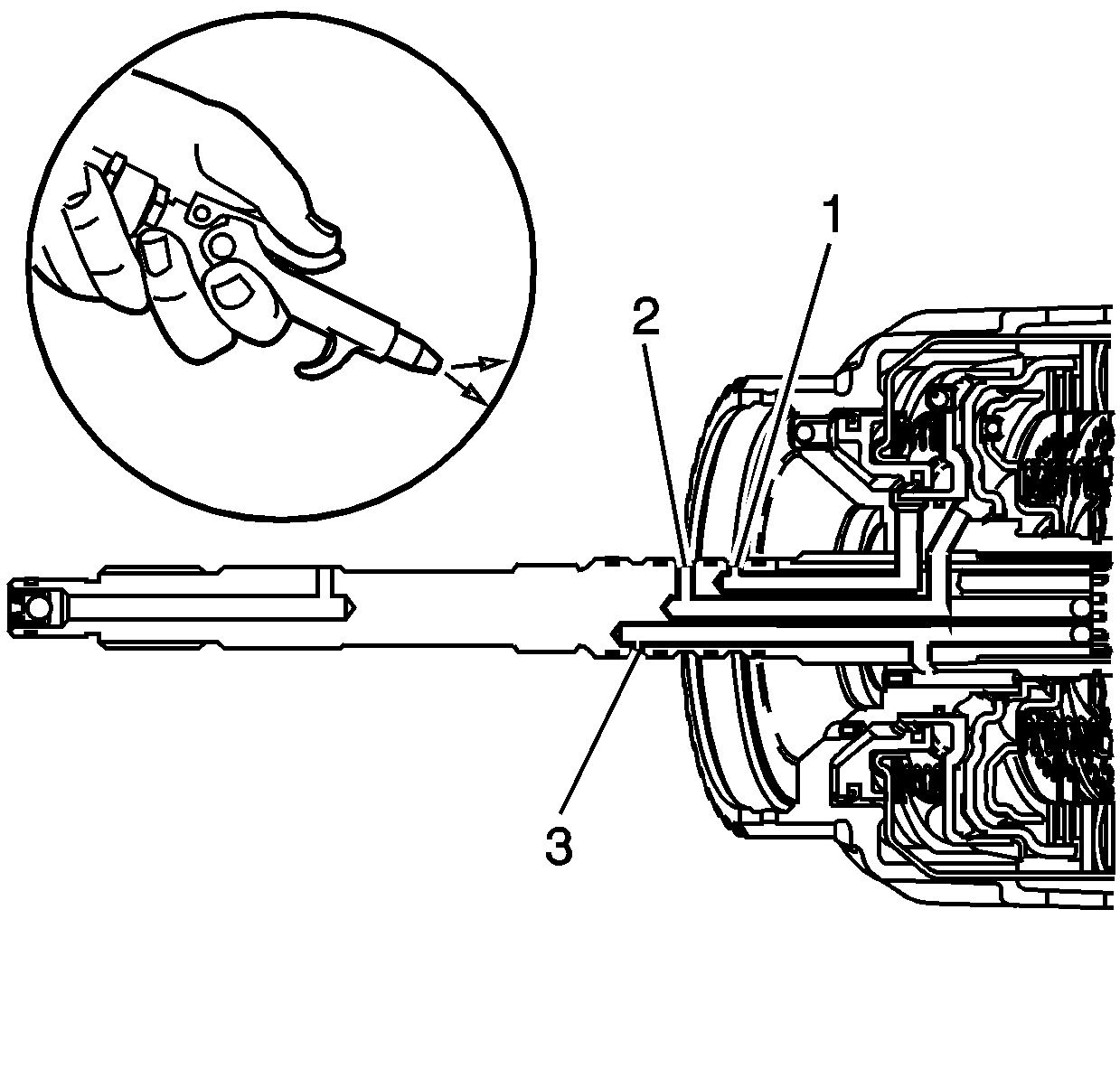 1
2
3