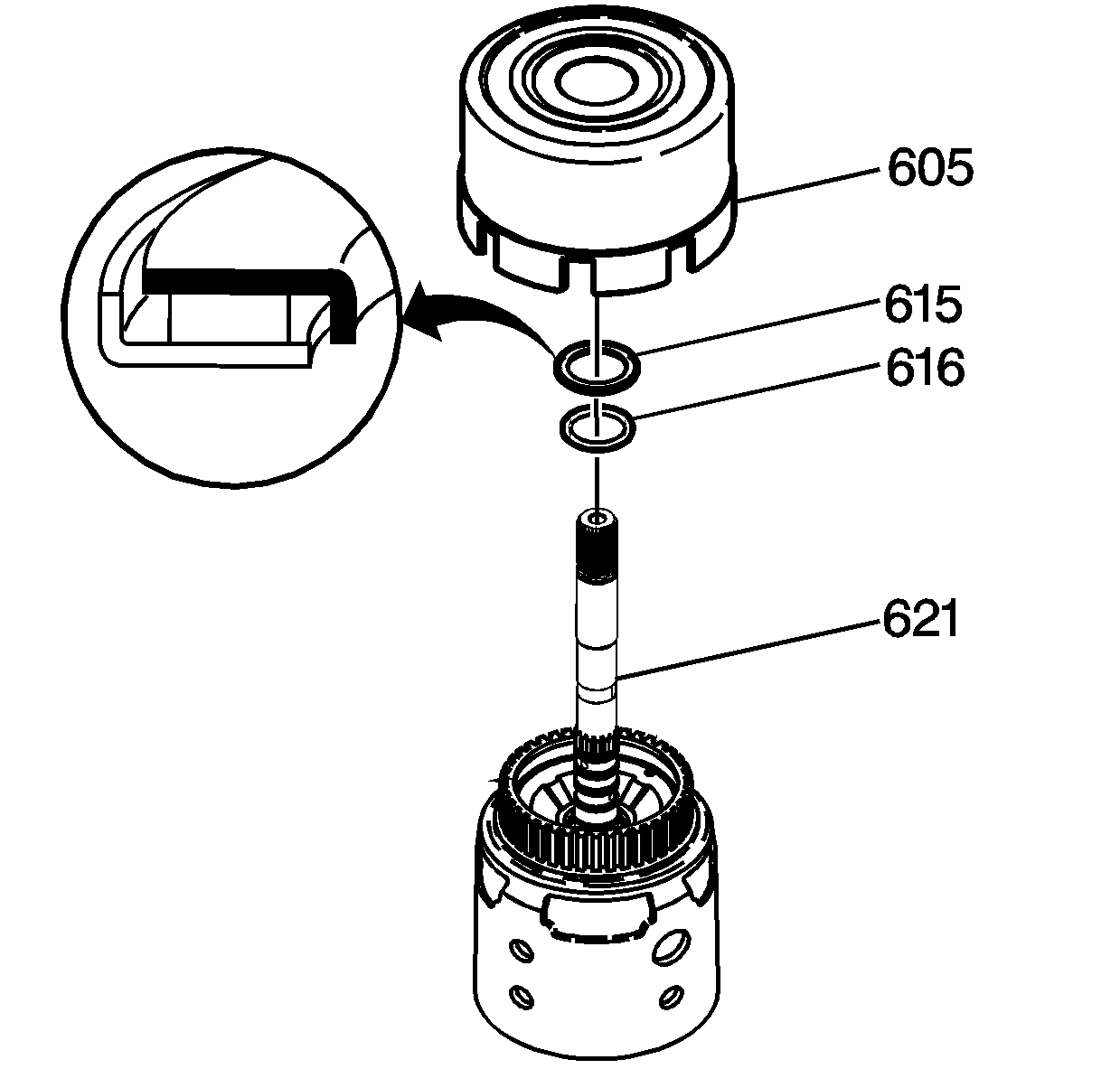 605
615
616
621