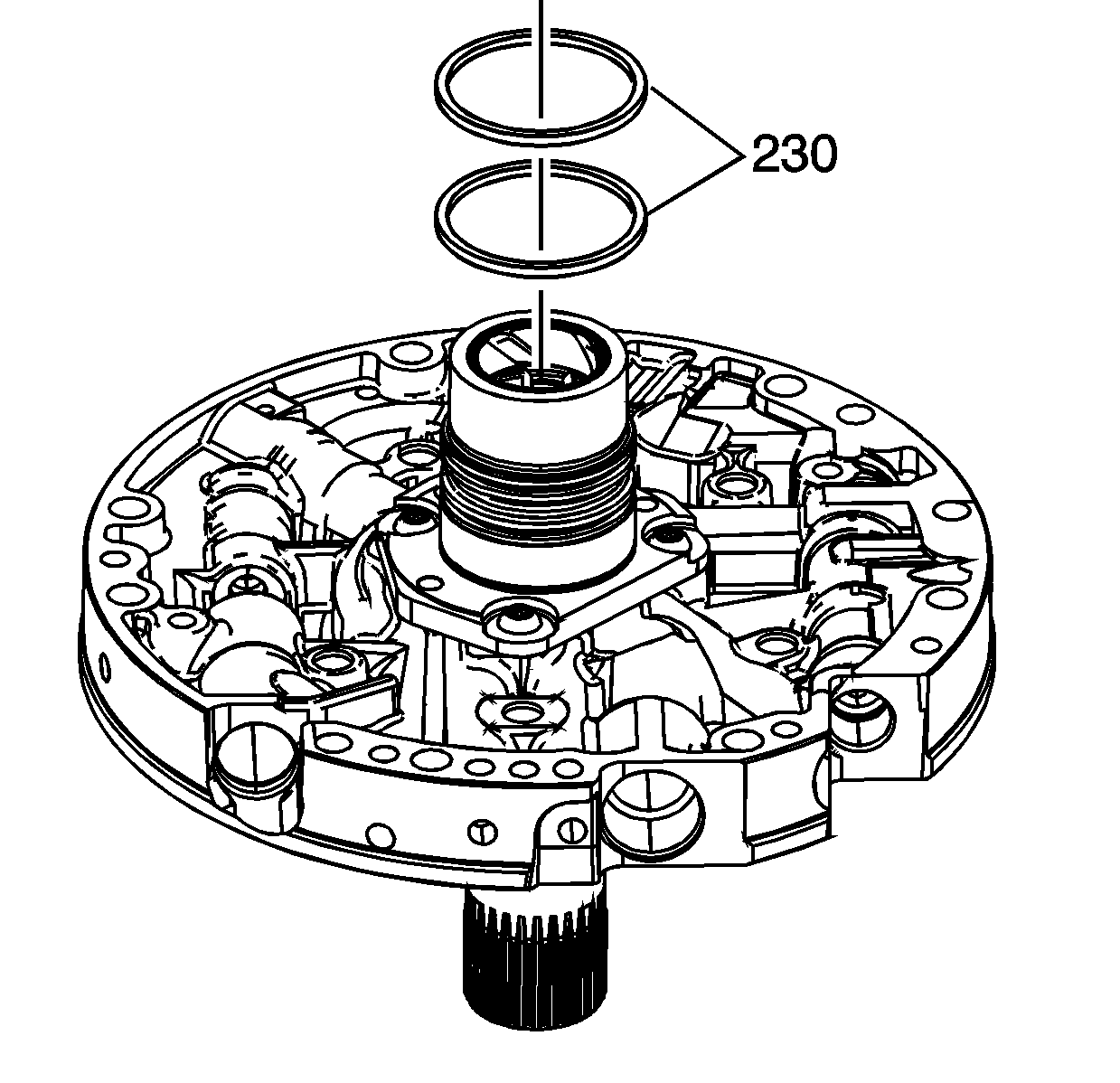 230