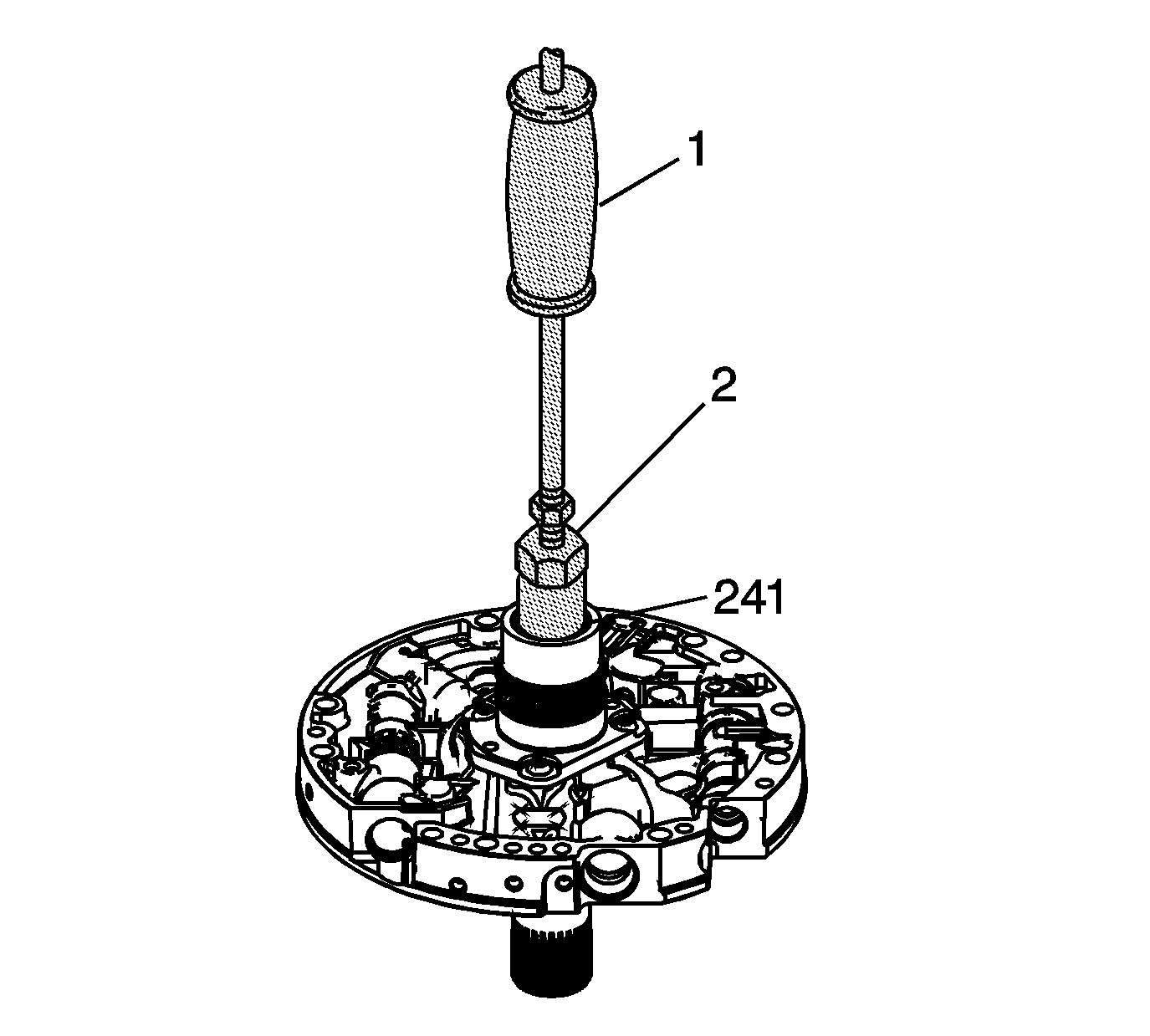 1
2
241