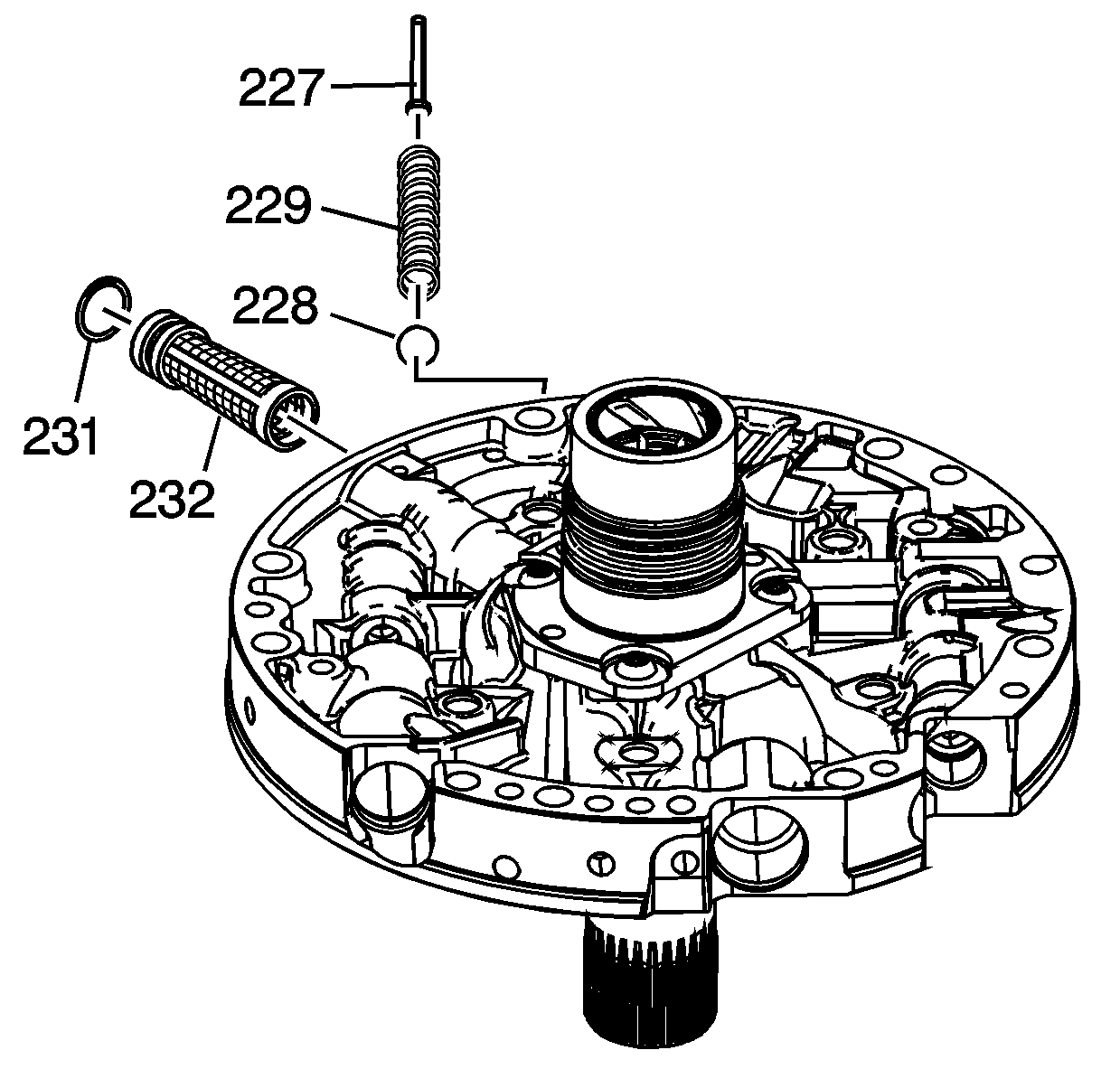 227
229
228
231
232