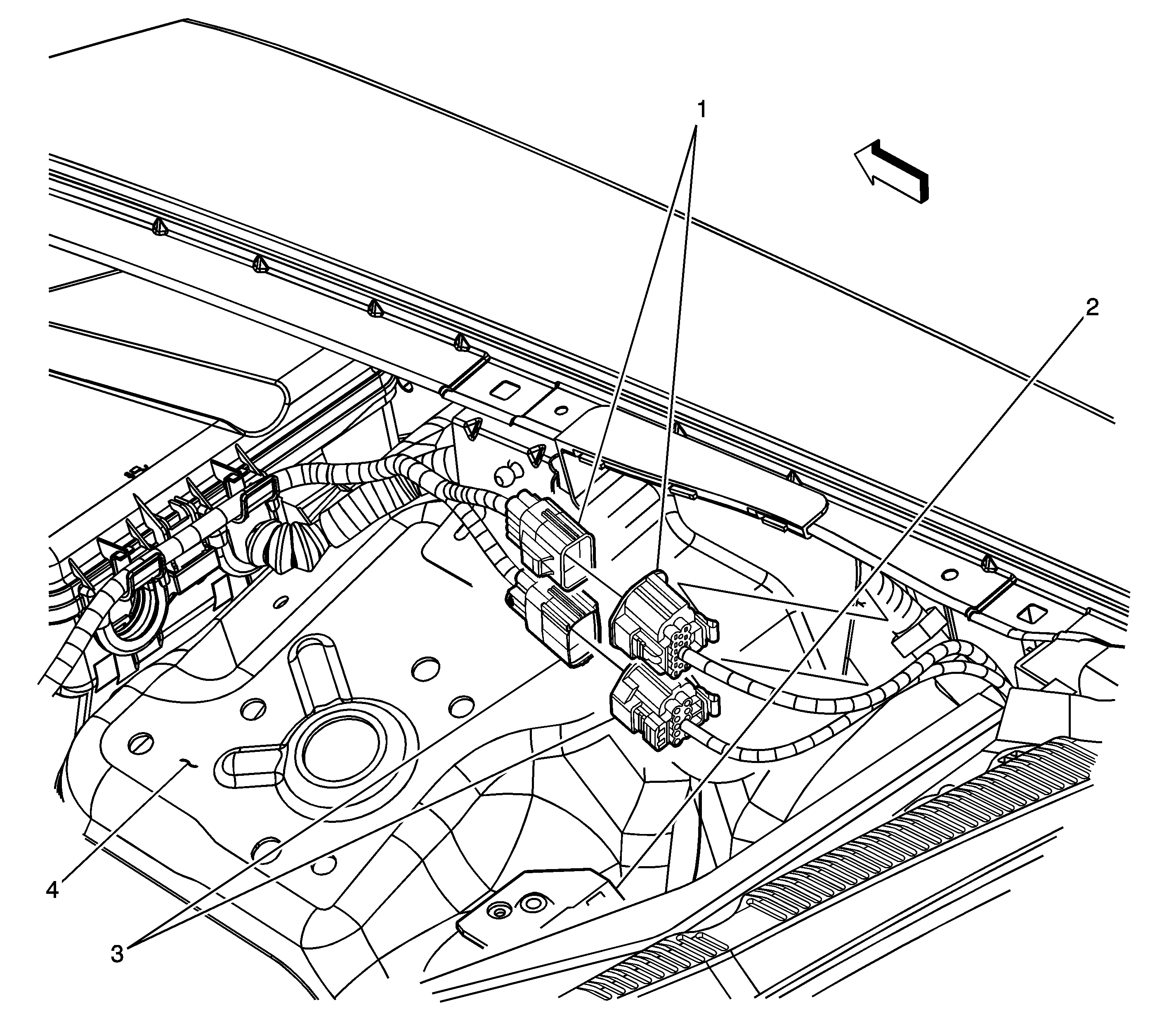 1
2
4
3