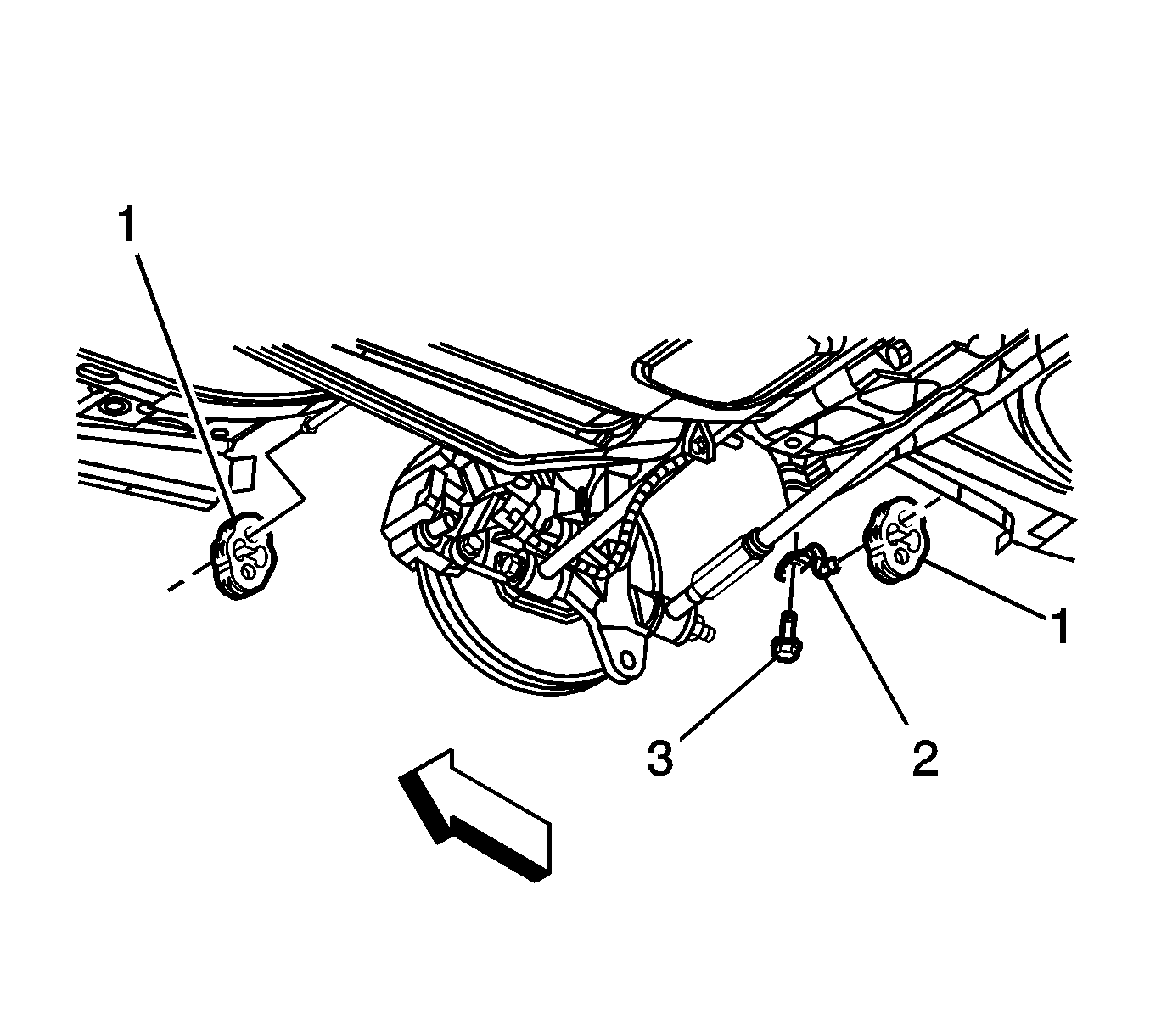 1
1
3
2