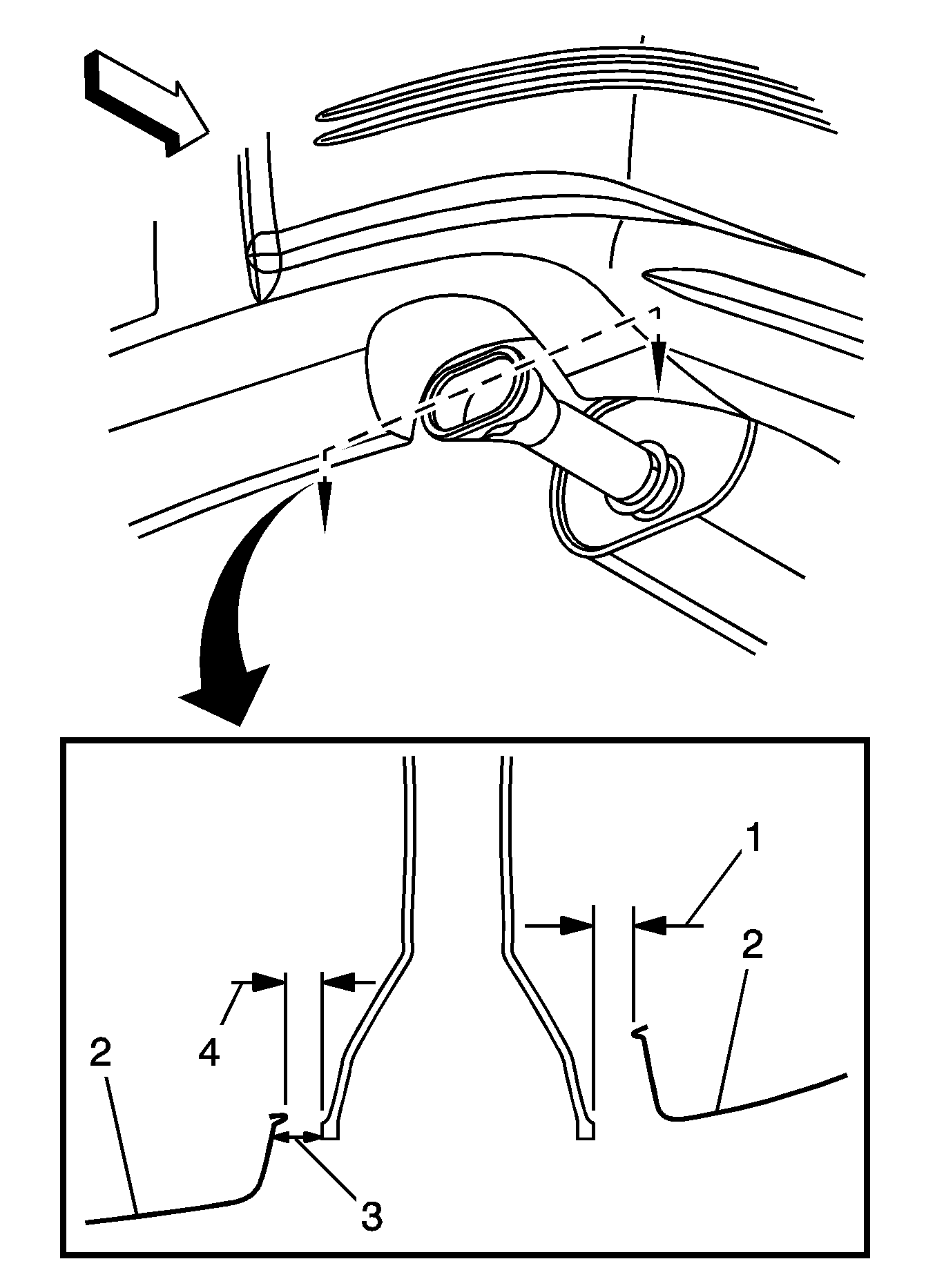 1
2
4
2
3