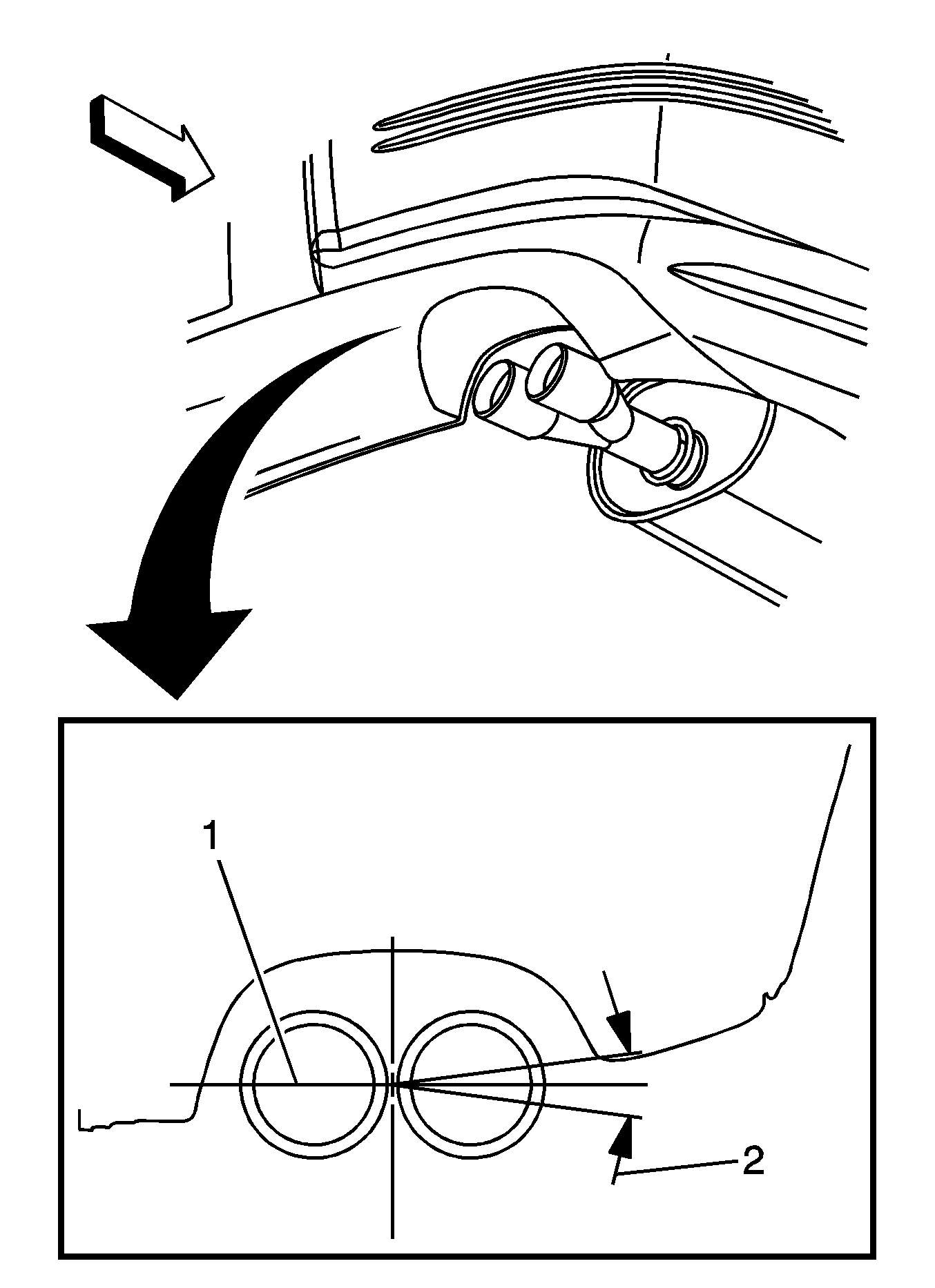 1

2