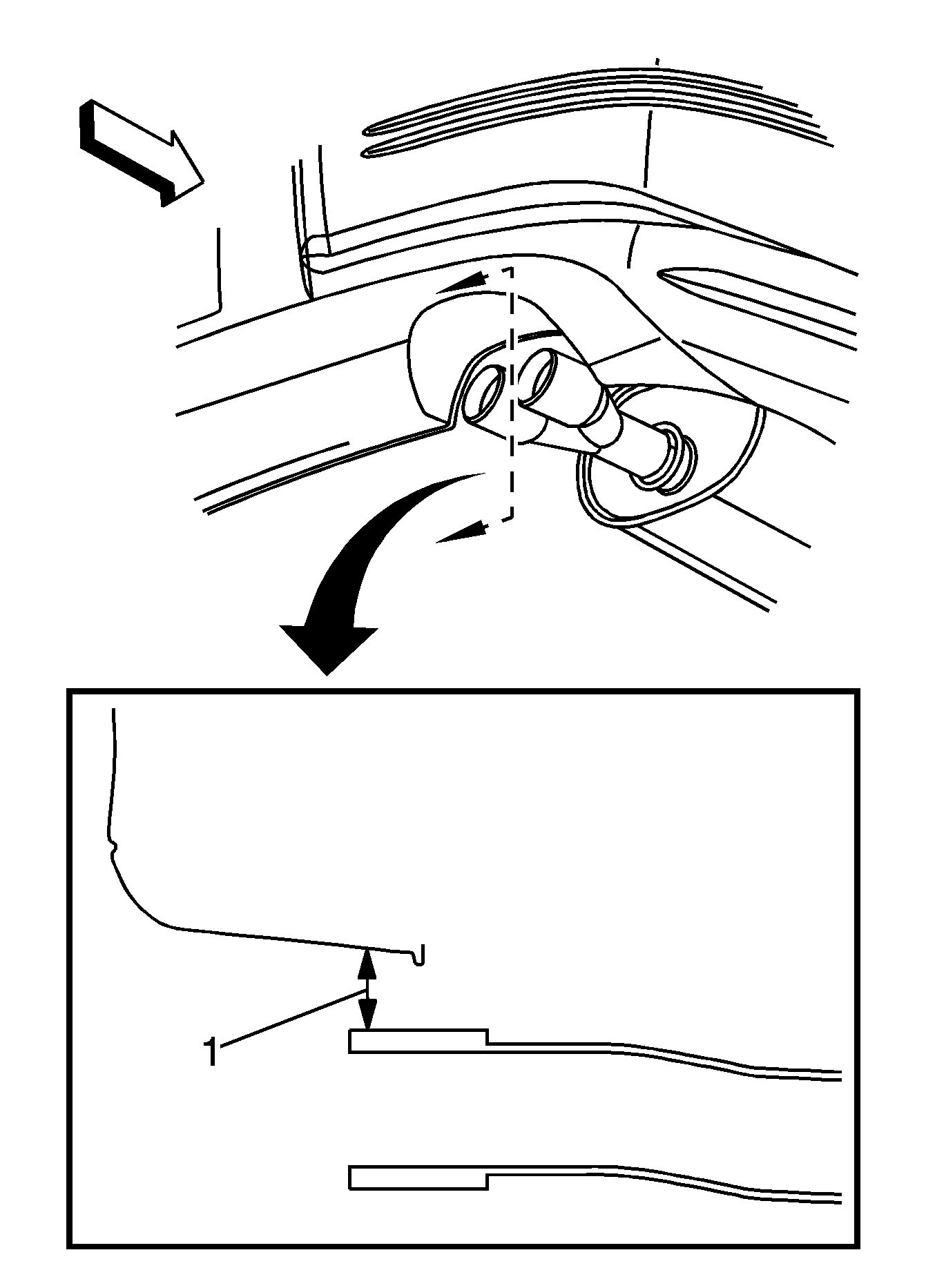 1