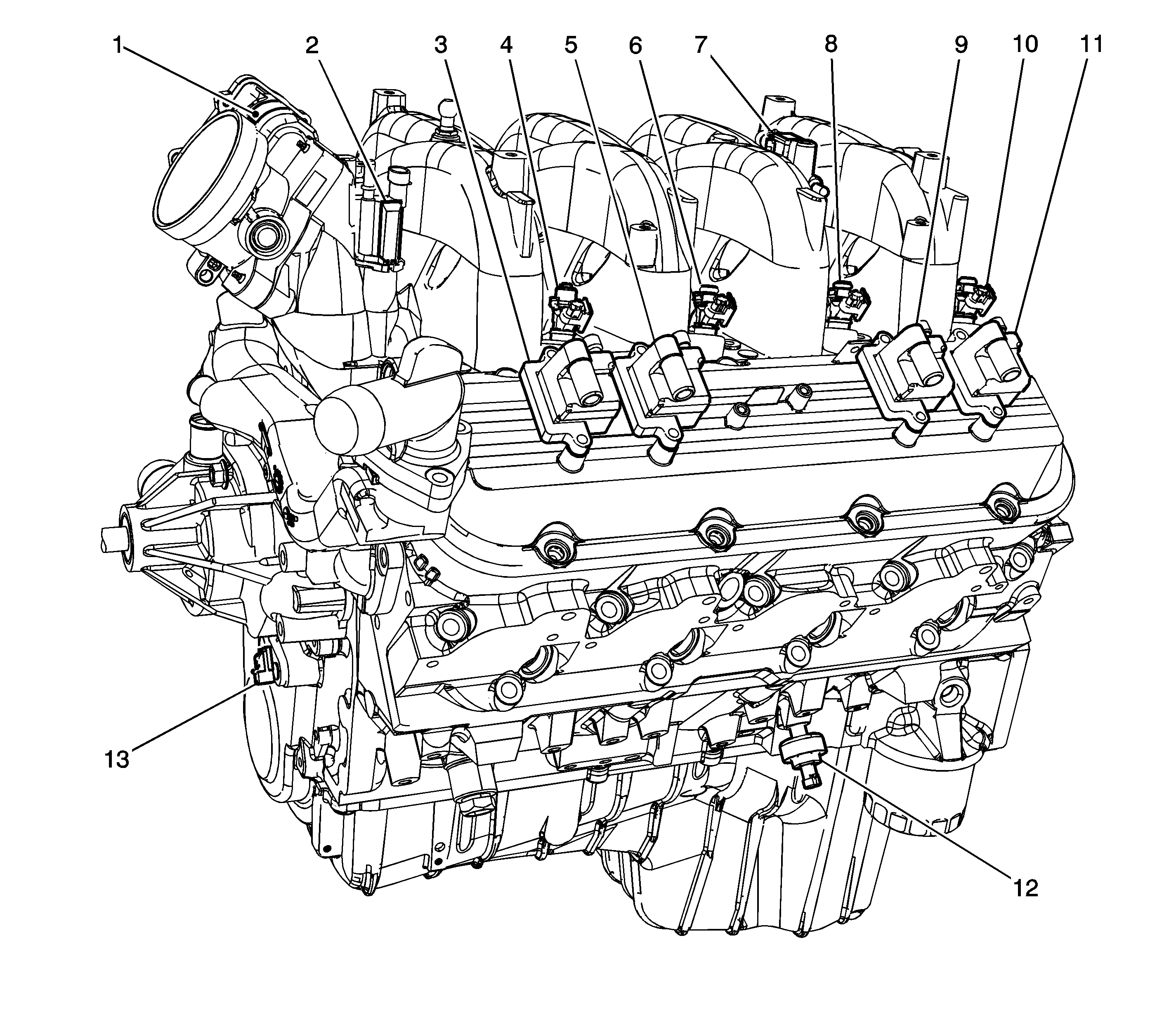 1
2
3
4
5
6
7
8
9
10
11
13
12