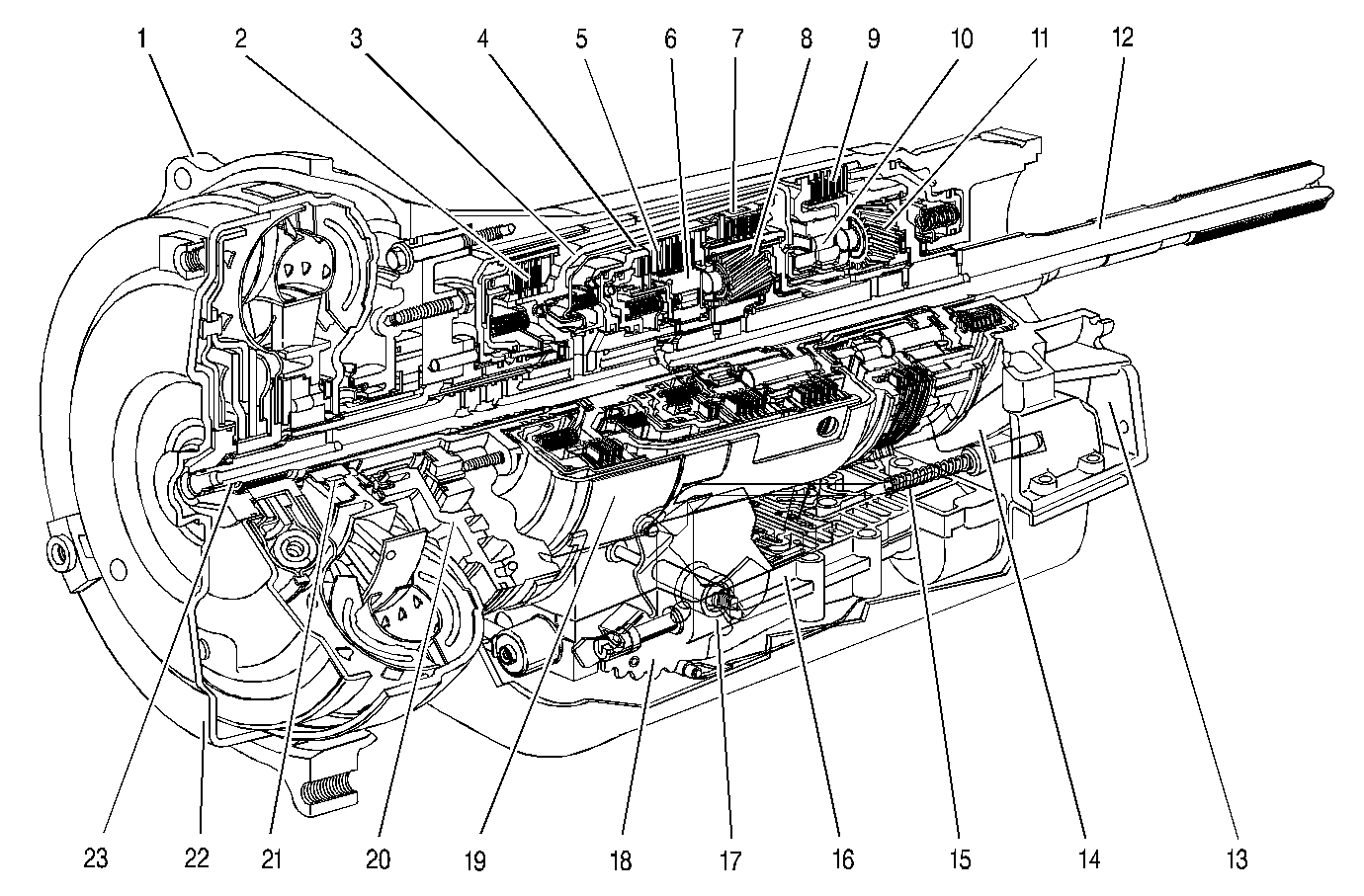 1 2 3 4 5 6 7 8 9 10 11 12

23 22 21 20 19 18 17 16 15 14 13