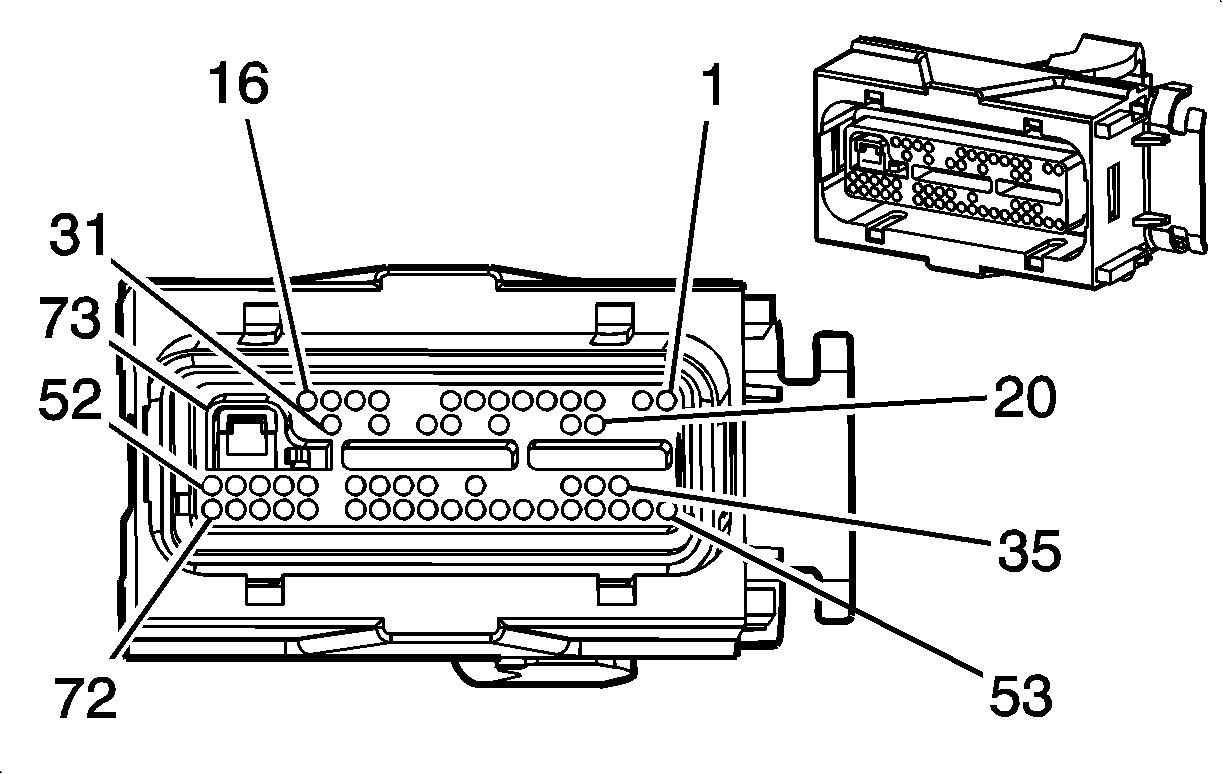 16
1
31
73
52
20
35
72
53