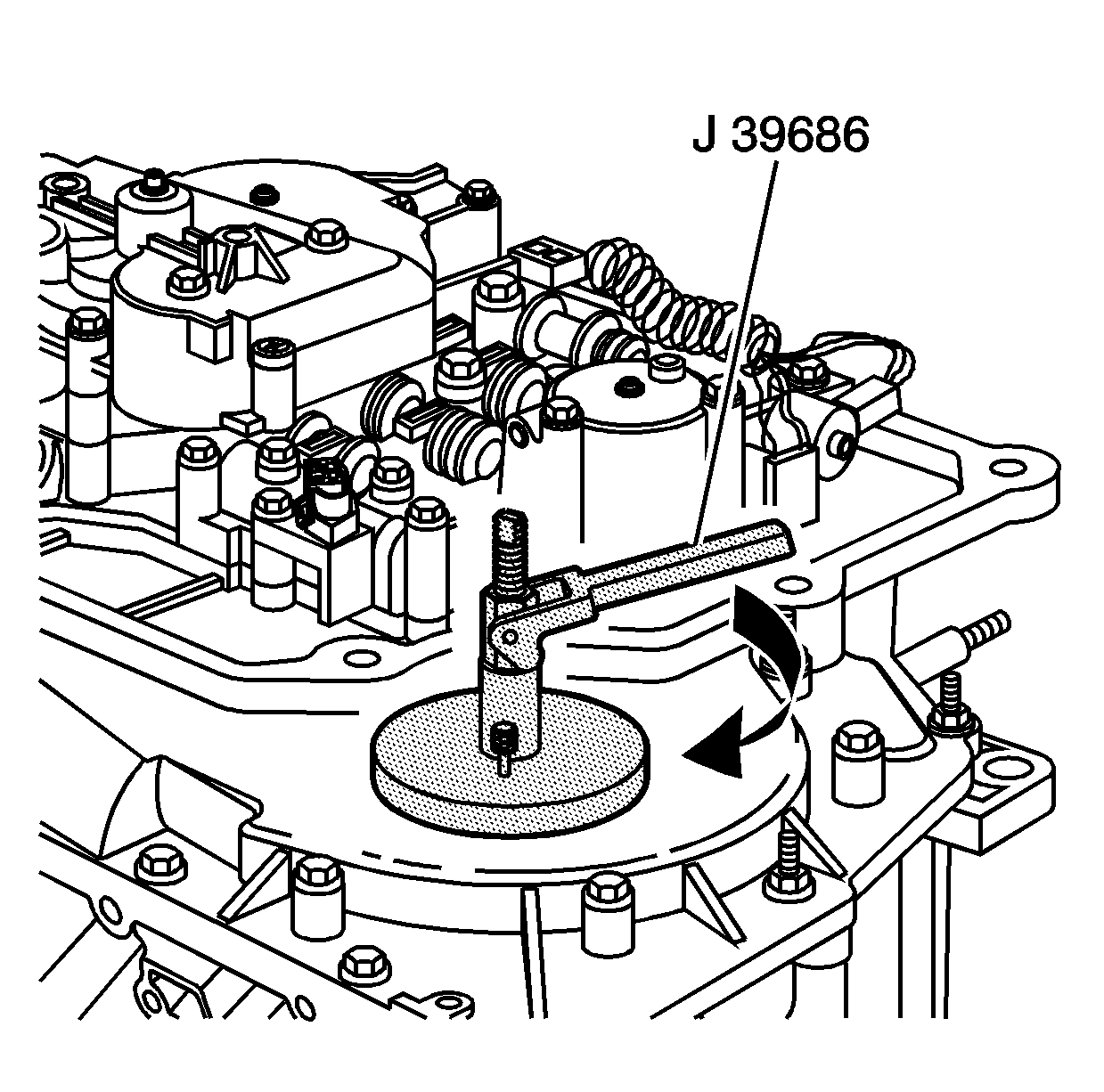 J 39686