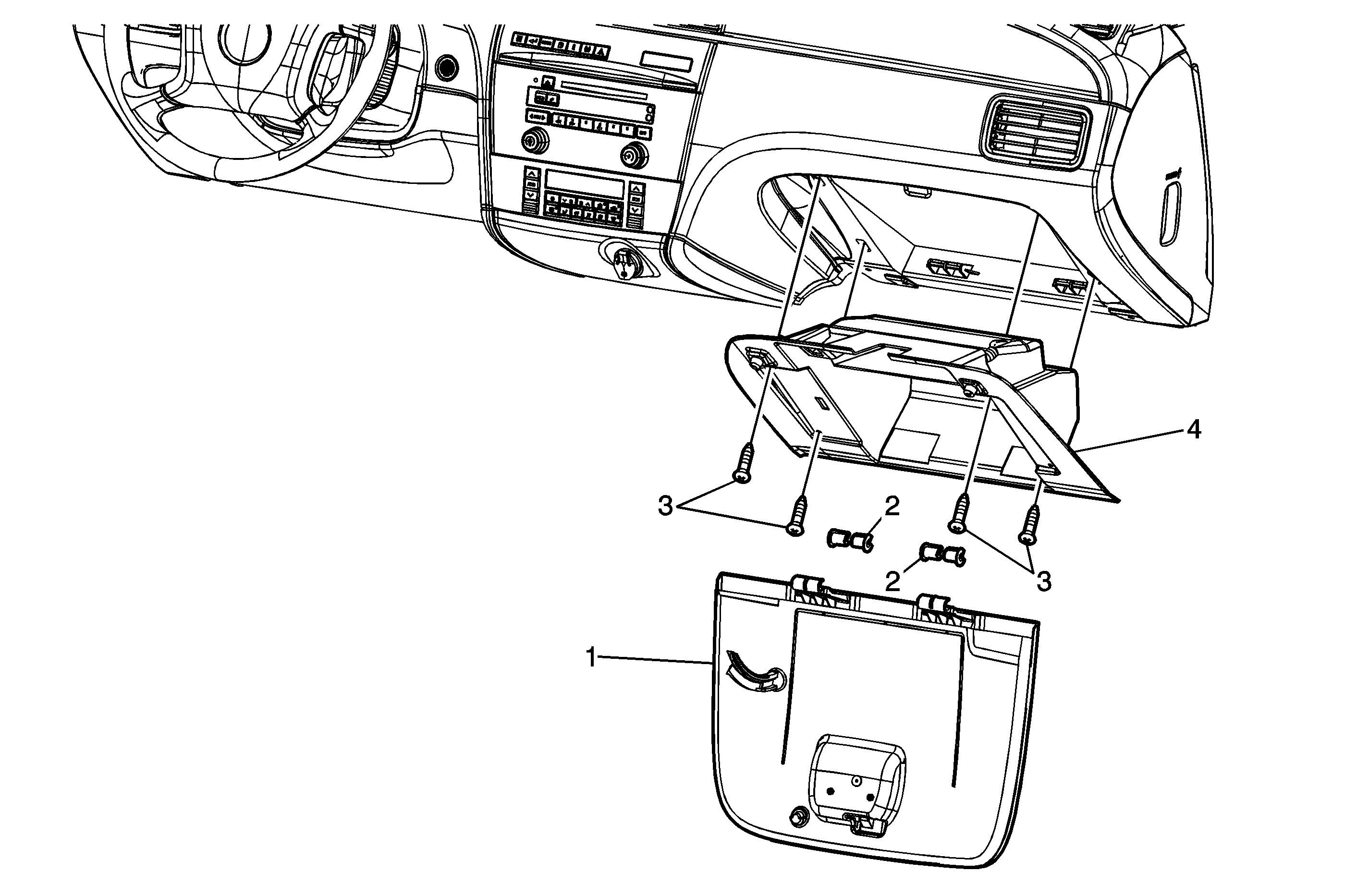 4
3
2
2
3
1