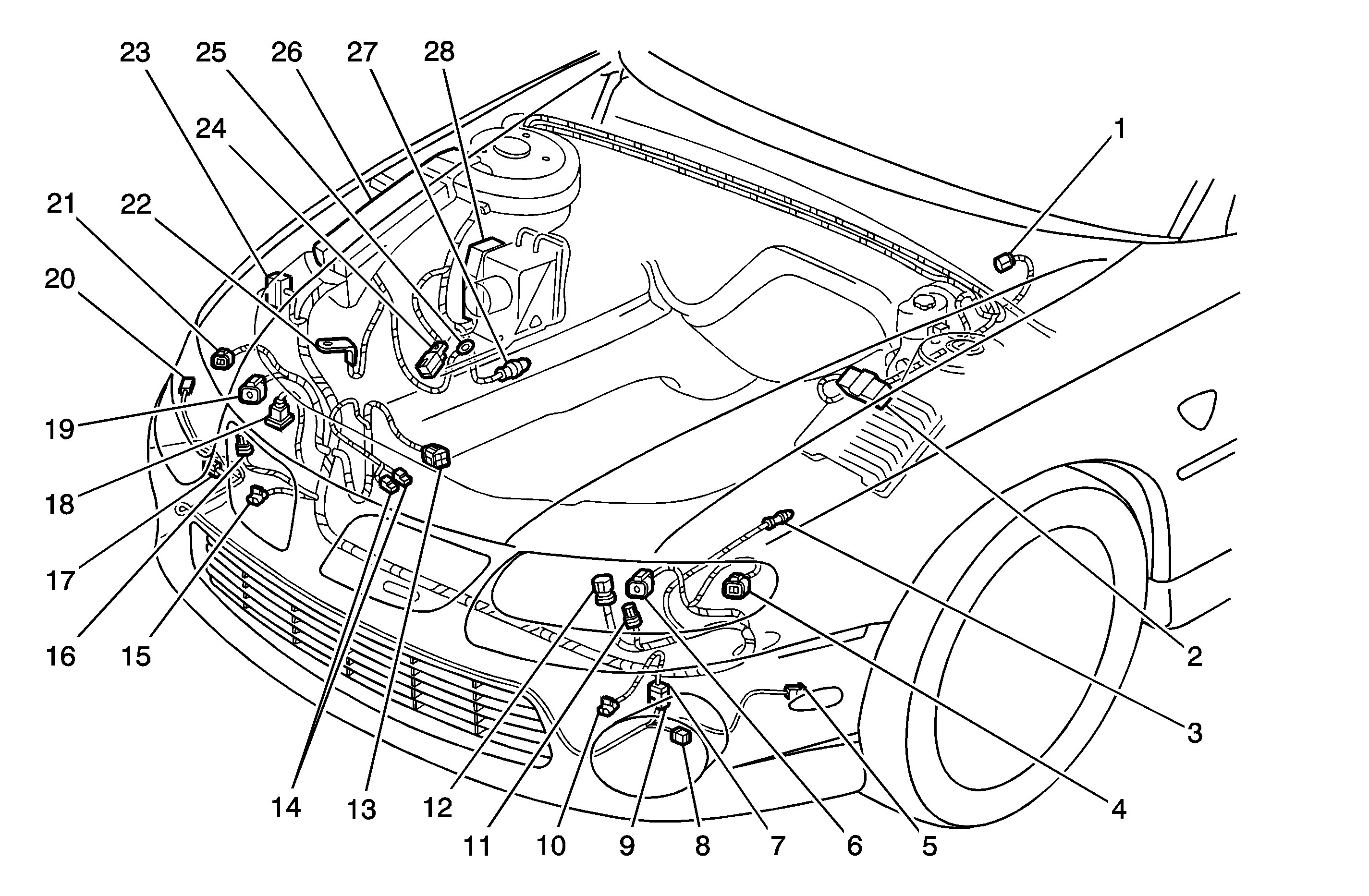 23 25 26 27 28

24

1

21 22

20

19

18

17

16 15

14 13 12 11 10 9 8 7 6 5 4 3 2