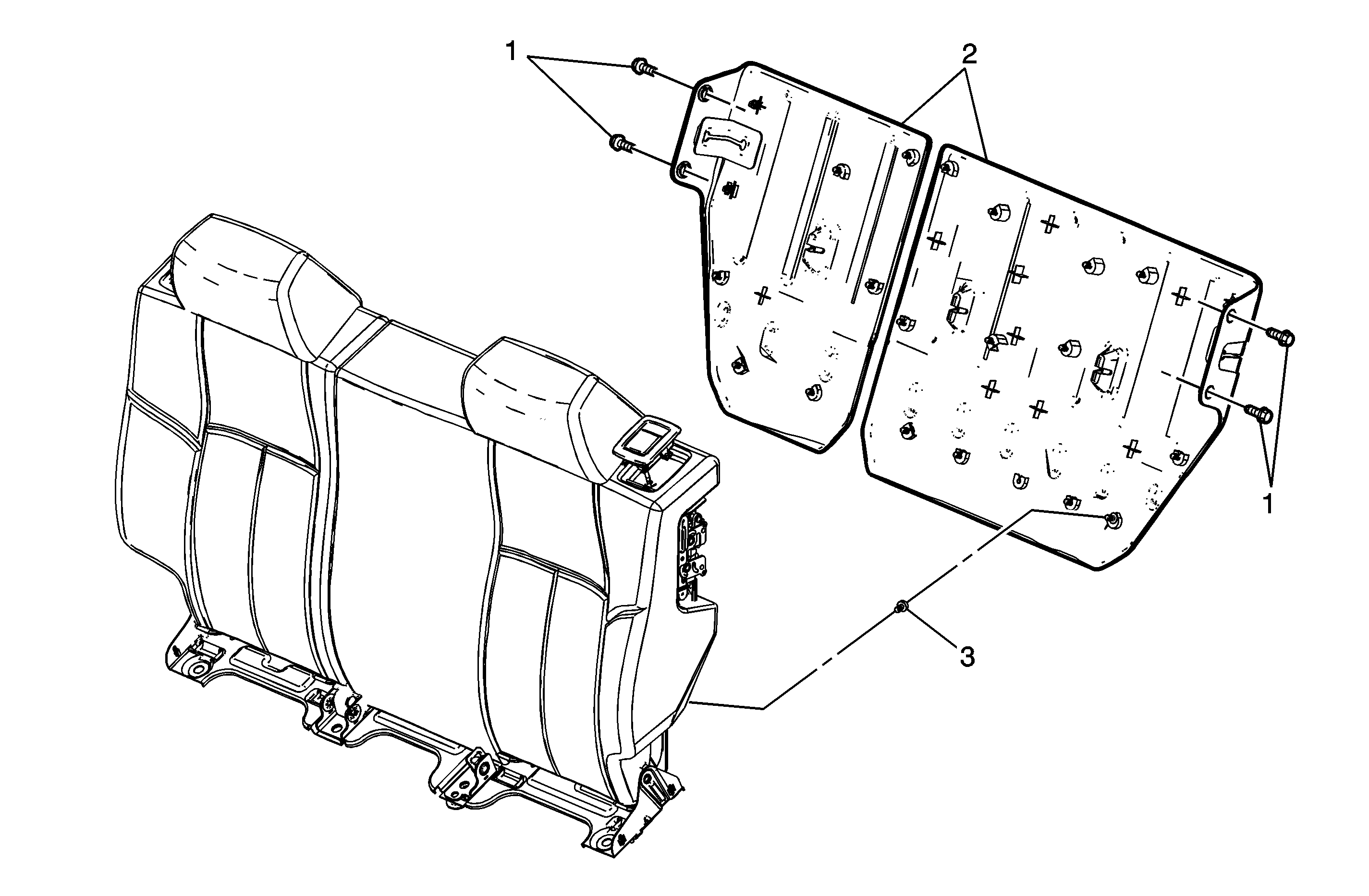 1
2
1
3