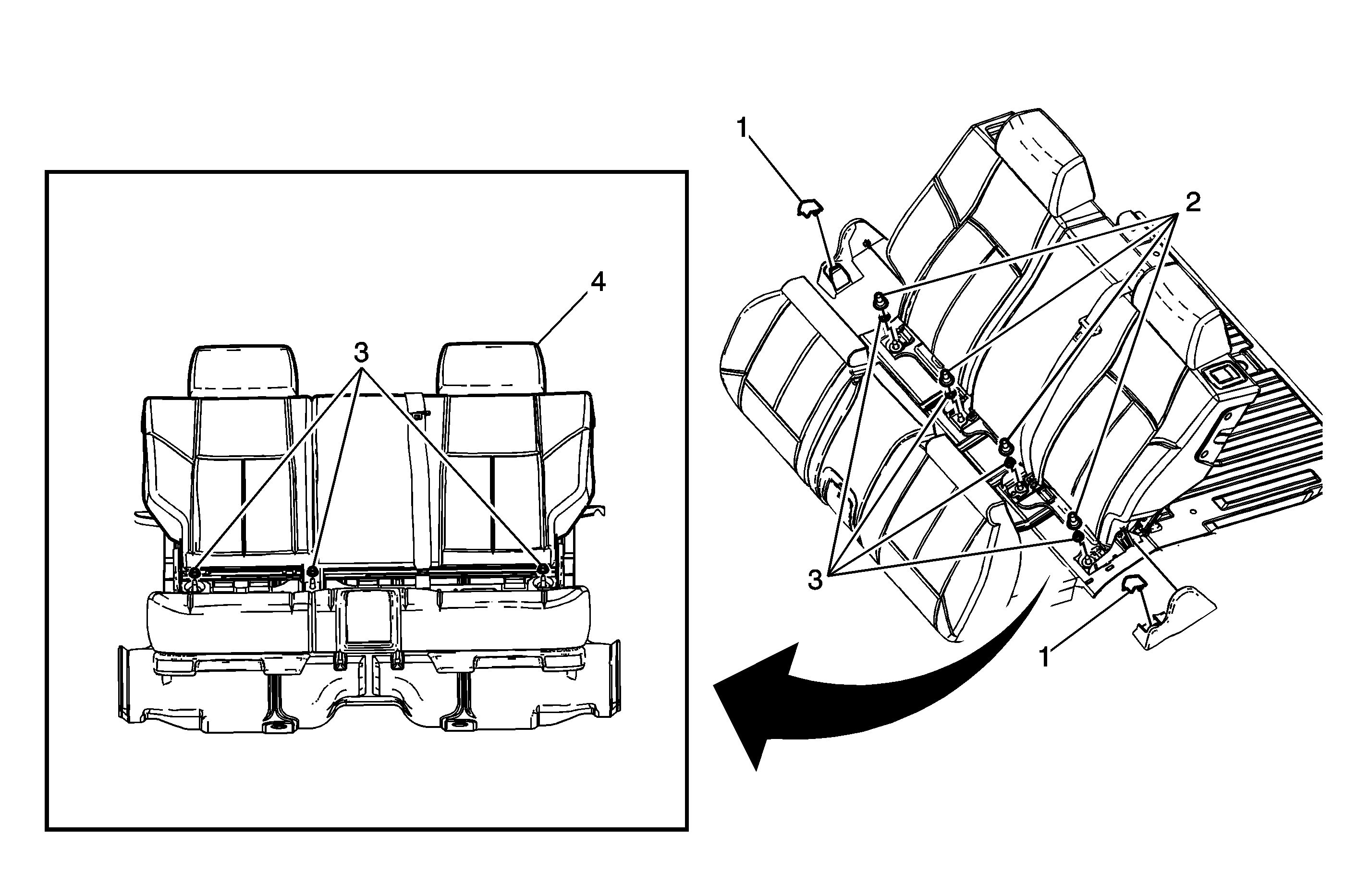 4
3
1
2
3
1