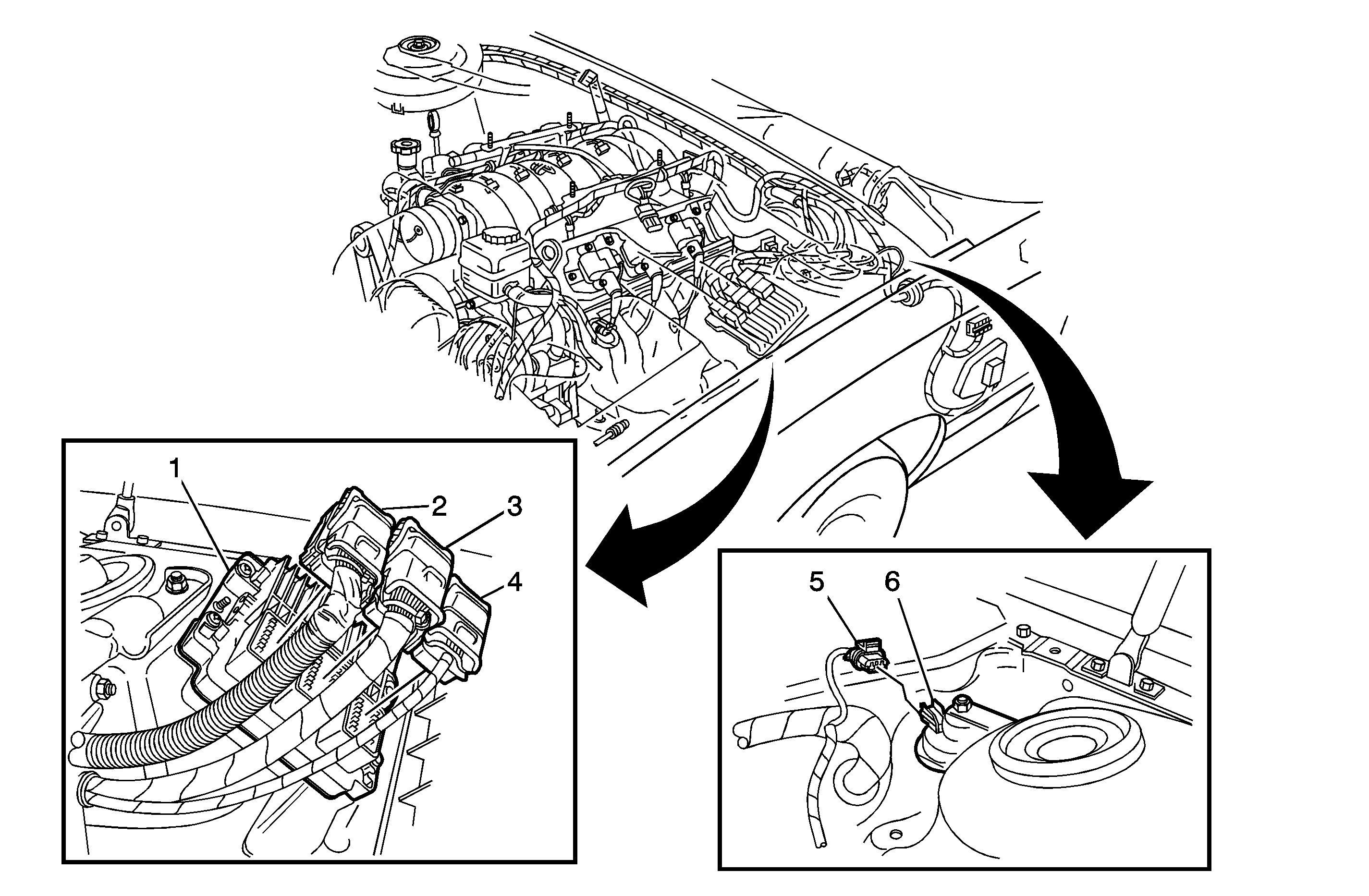 1
2
3
4
5
6