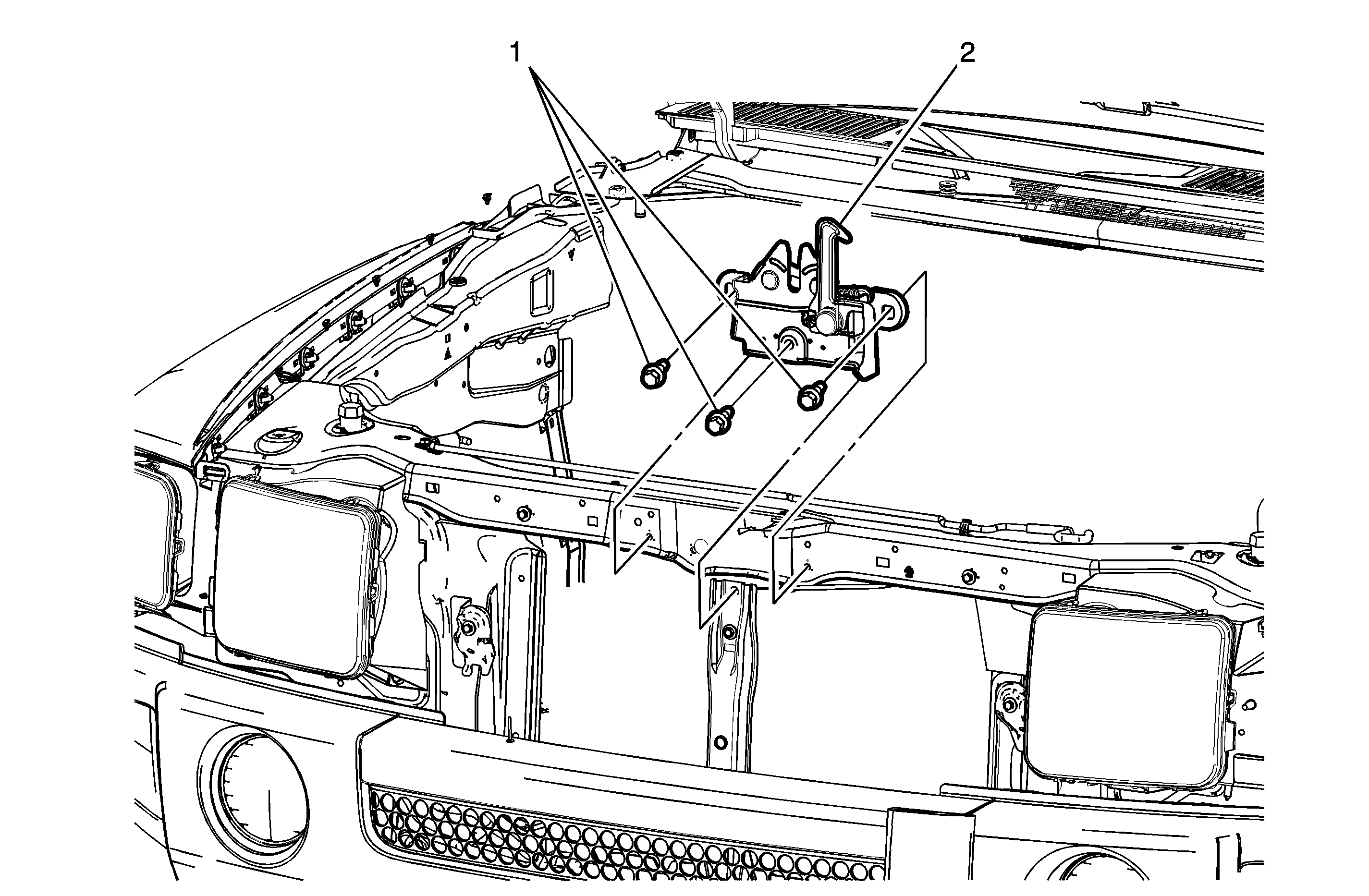 1
2