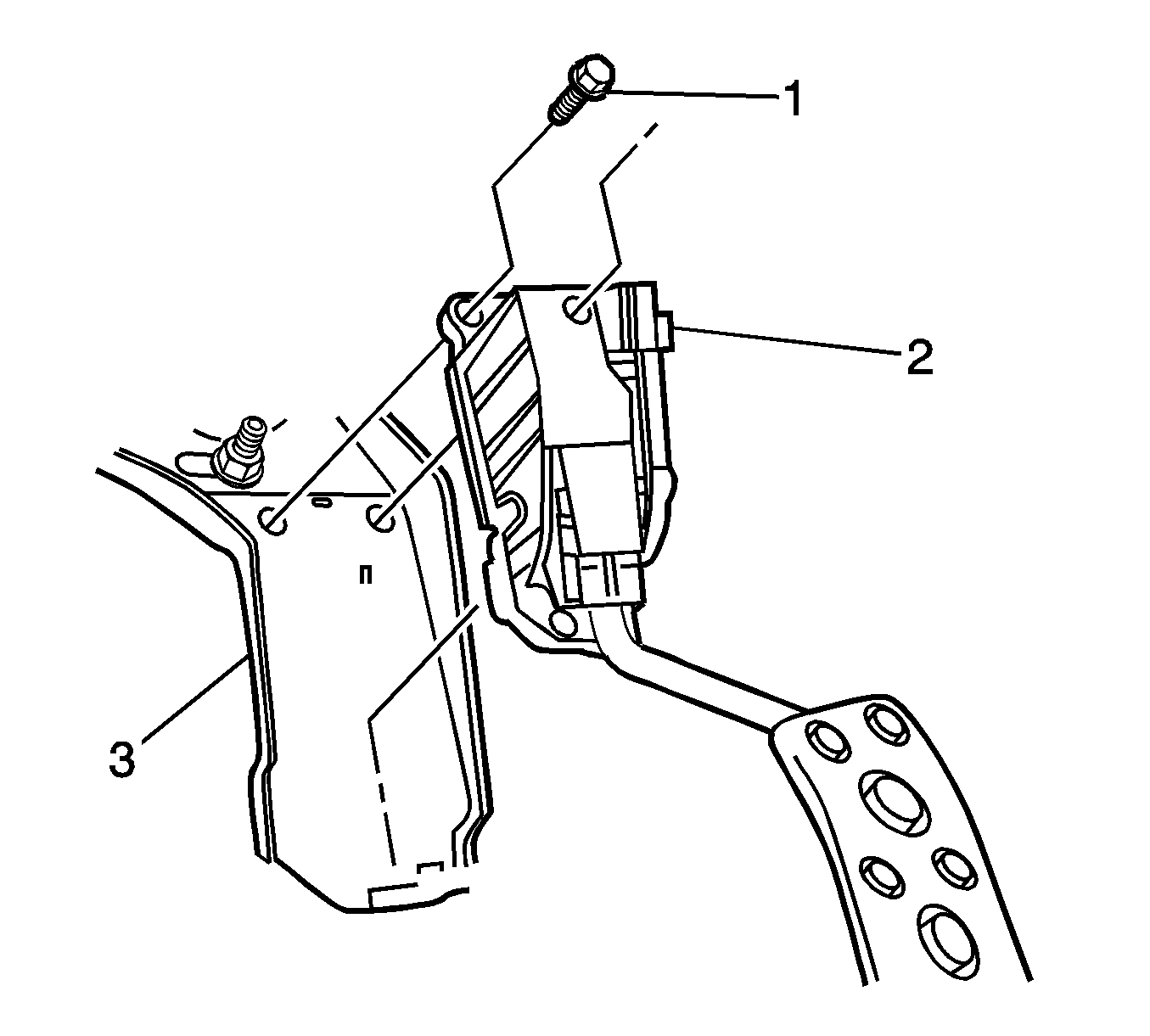 1
2
3