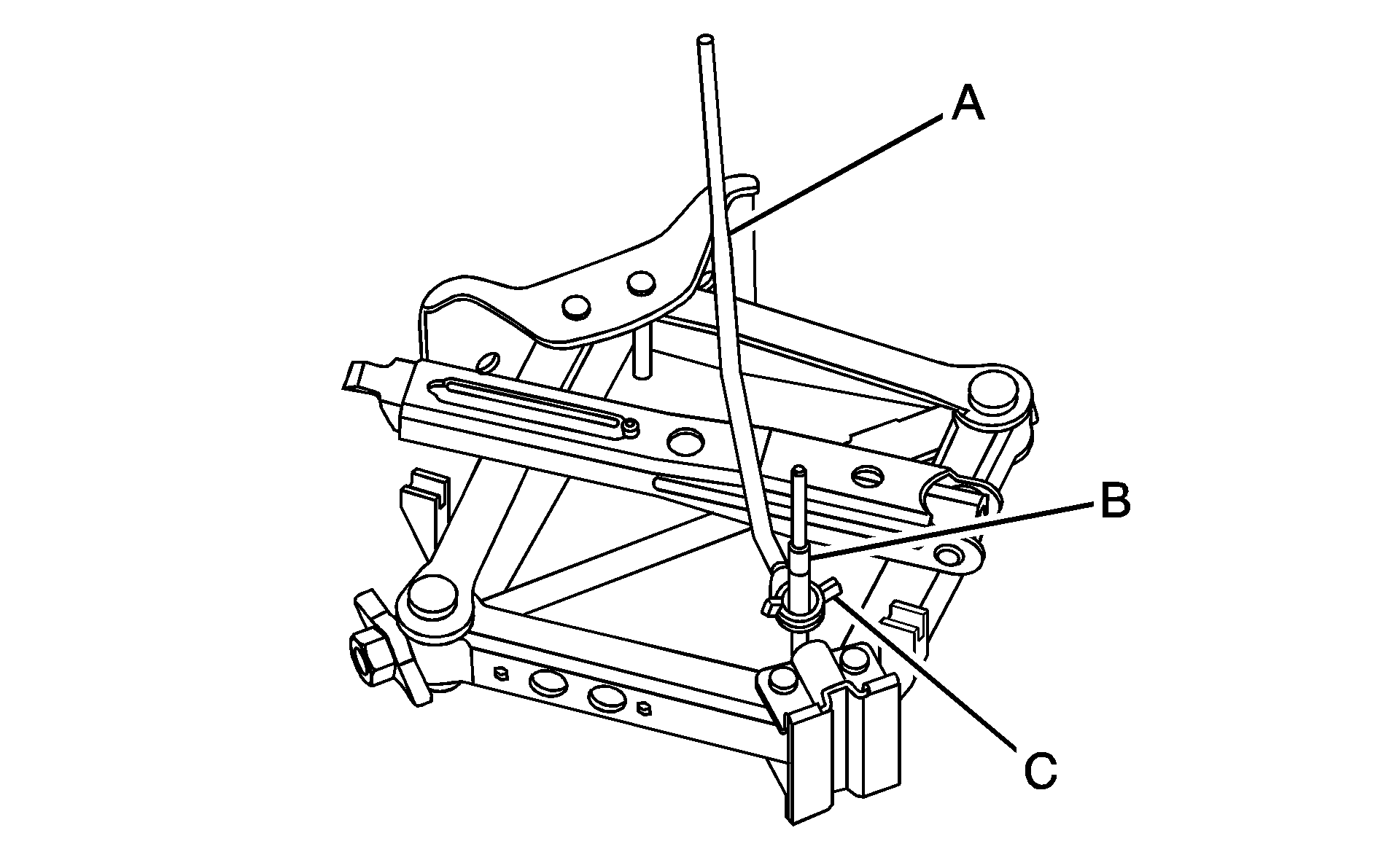 A

B

C