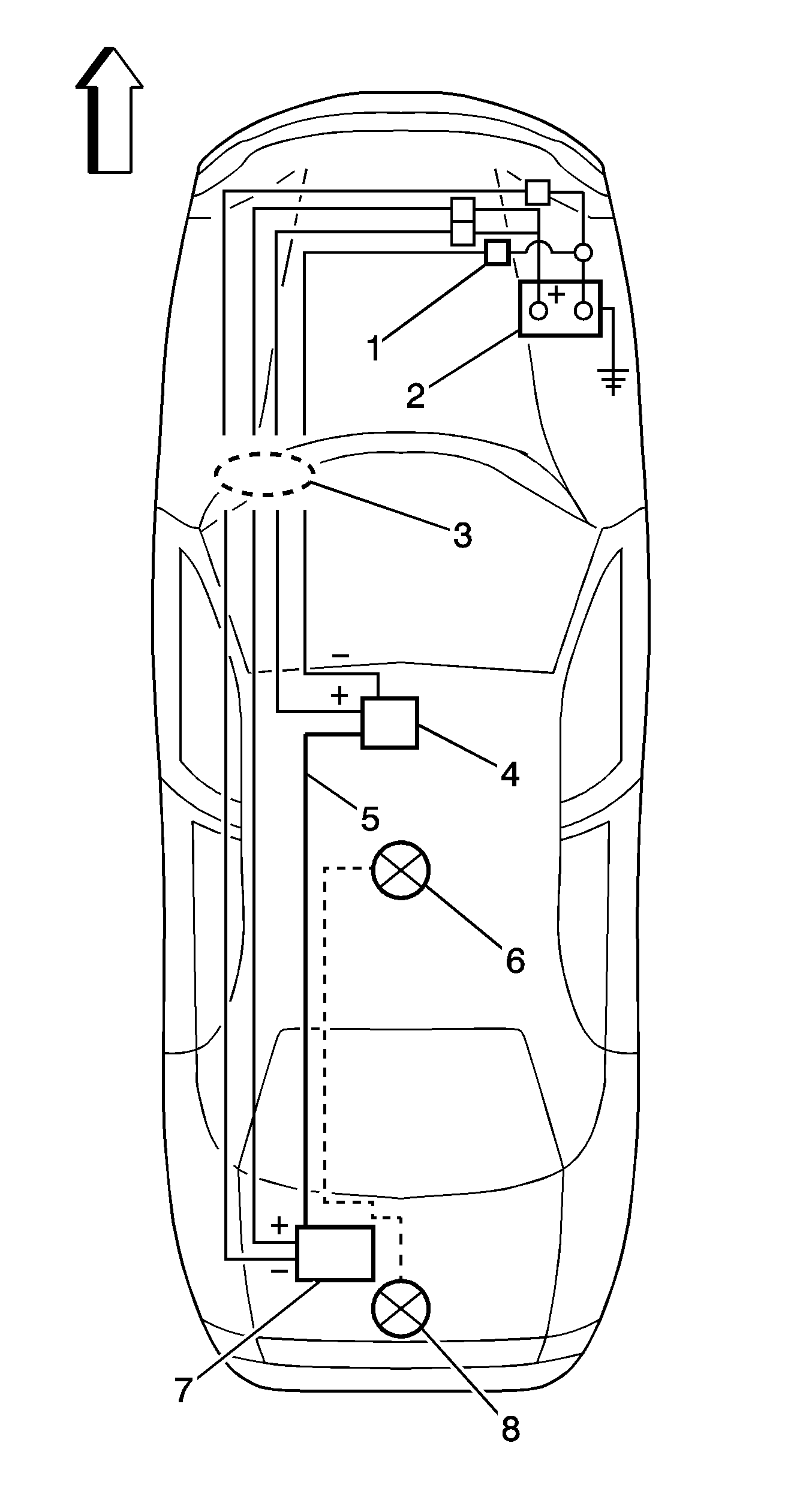 +
1
2
3
−
+
4
5
6
+
−
7
8