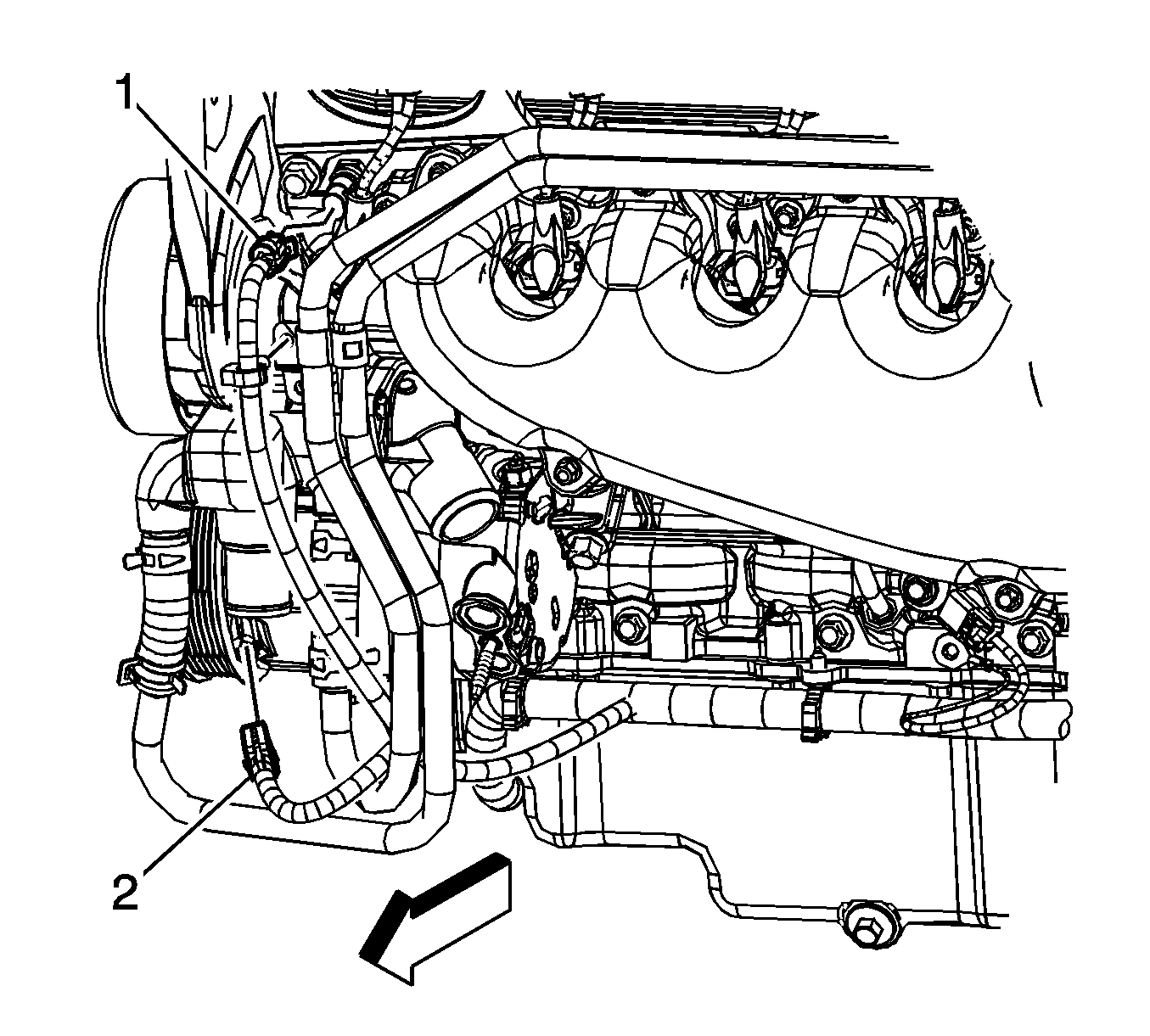 1
2